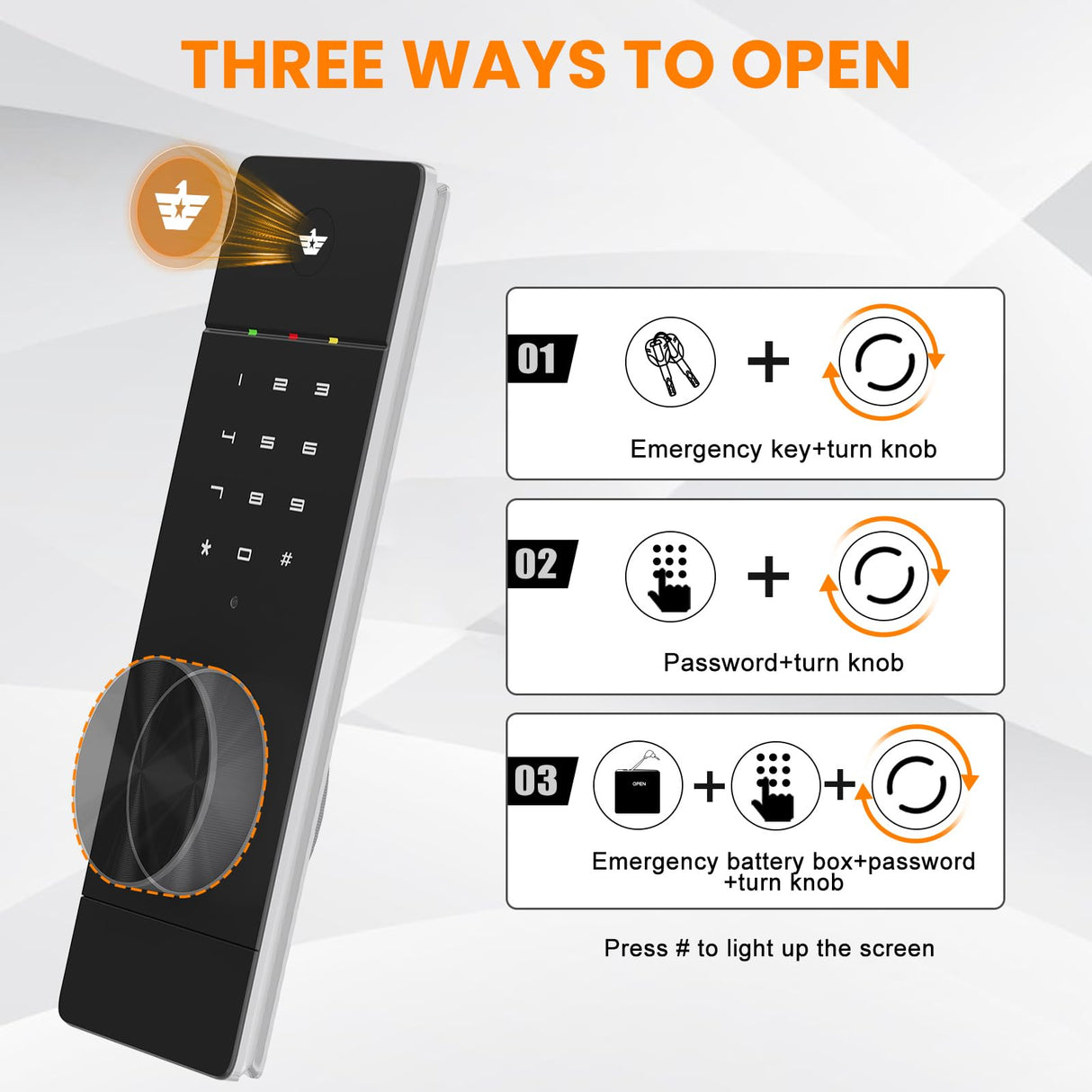 THREE WAYS TO OPEN

1 2 3
4 5 6
7 8 9
* 0 #

01
+
Emergency key+turn knob

02
+
Password+turn knob

03
OPEN
+ +
Emergency battery box+password +turn knob

Press # to light up the screen