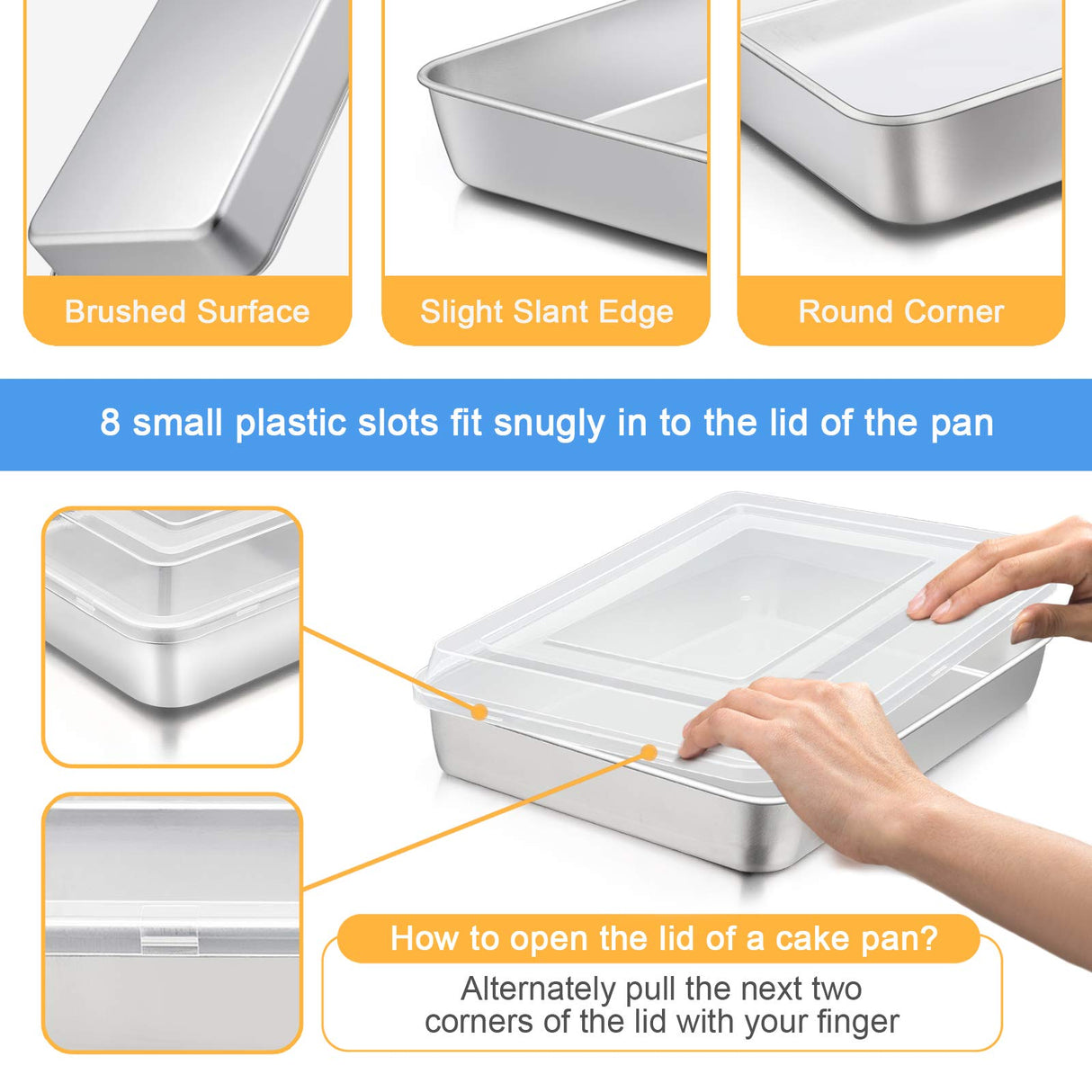 Brushed Surface

Slight Slant Edge

Round Corner

8 small plastic slots fit snugly in to the lid of the pan

How to open the lid of a cake pan?

Alternately pull the next two corners of the lid with your finger