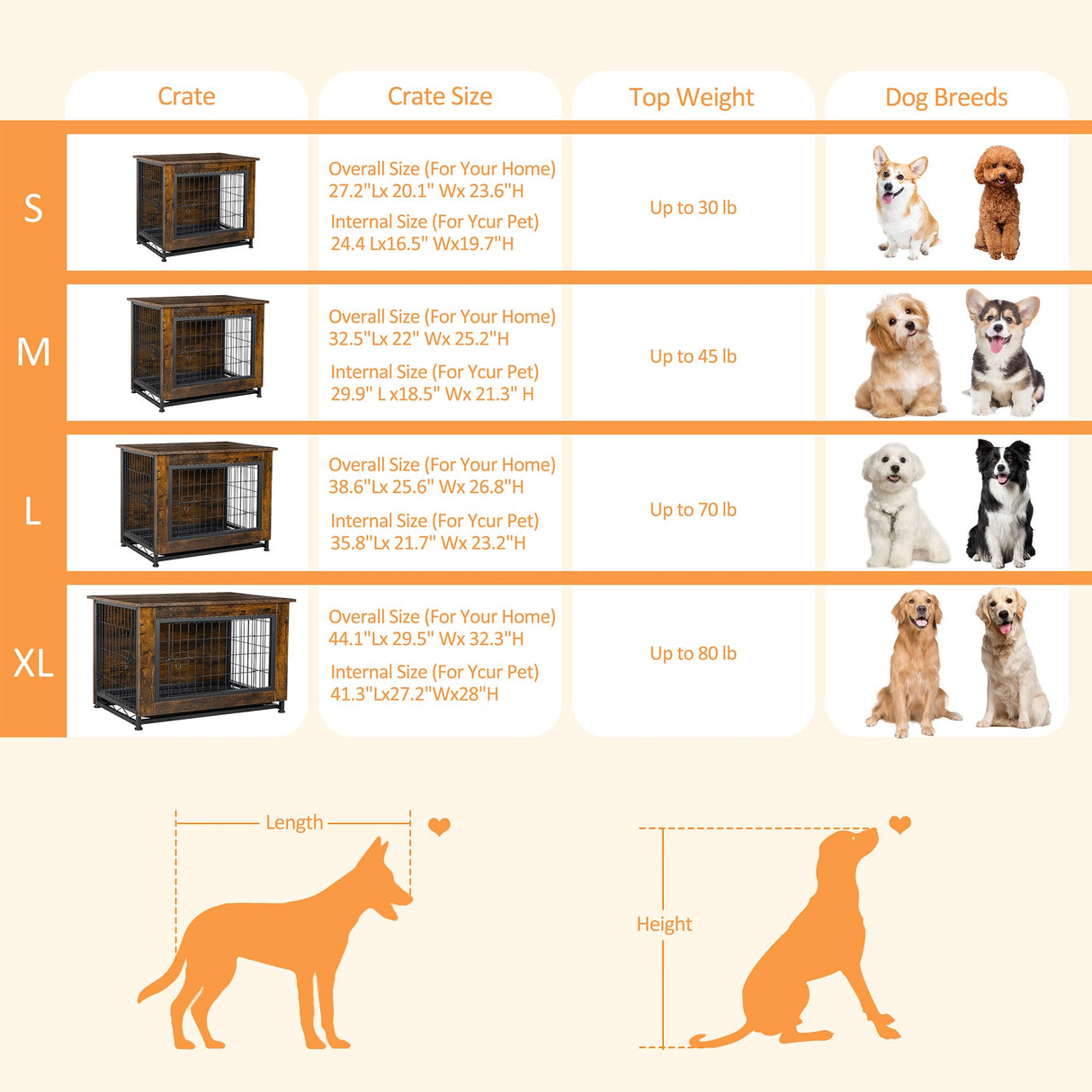 | | Crate | Crate Size | Top Weight | Dog Breeds |
|---|---|---|---|---|
| S | | Overall Size (For Your Home) 27.2"Lx 20.1" Wx 23.6"H Internal Size (For Ycur Pet) 24.4 Lx16.5" Wx19.7"H | Up to 30 lb | |
| M | | Overall Size (For Your Home) 32.5"Lx 22" Wx 25.2"H Internal Size (For Ycur Pet) 29.9" L x18.5" Wx 21.3" H | Up to 45 lb | |
| L | | Overall Size (For Your Home) 38.6"Lx 25.6" Wx 26.8"H Internal Size (For Ycur Pet) 35.8"Lx 21.7" Wx 23.2"H | Up to 70 lb | |
| XL | | Overall Size (For Your Home) 44.1"Lx 29.5" Wx 32.3"H Internal Size (For Ycur Pet) 41.3"Lx27.2"Wx28"H | Up to 80 lb | |

Length

Height