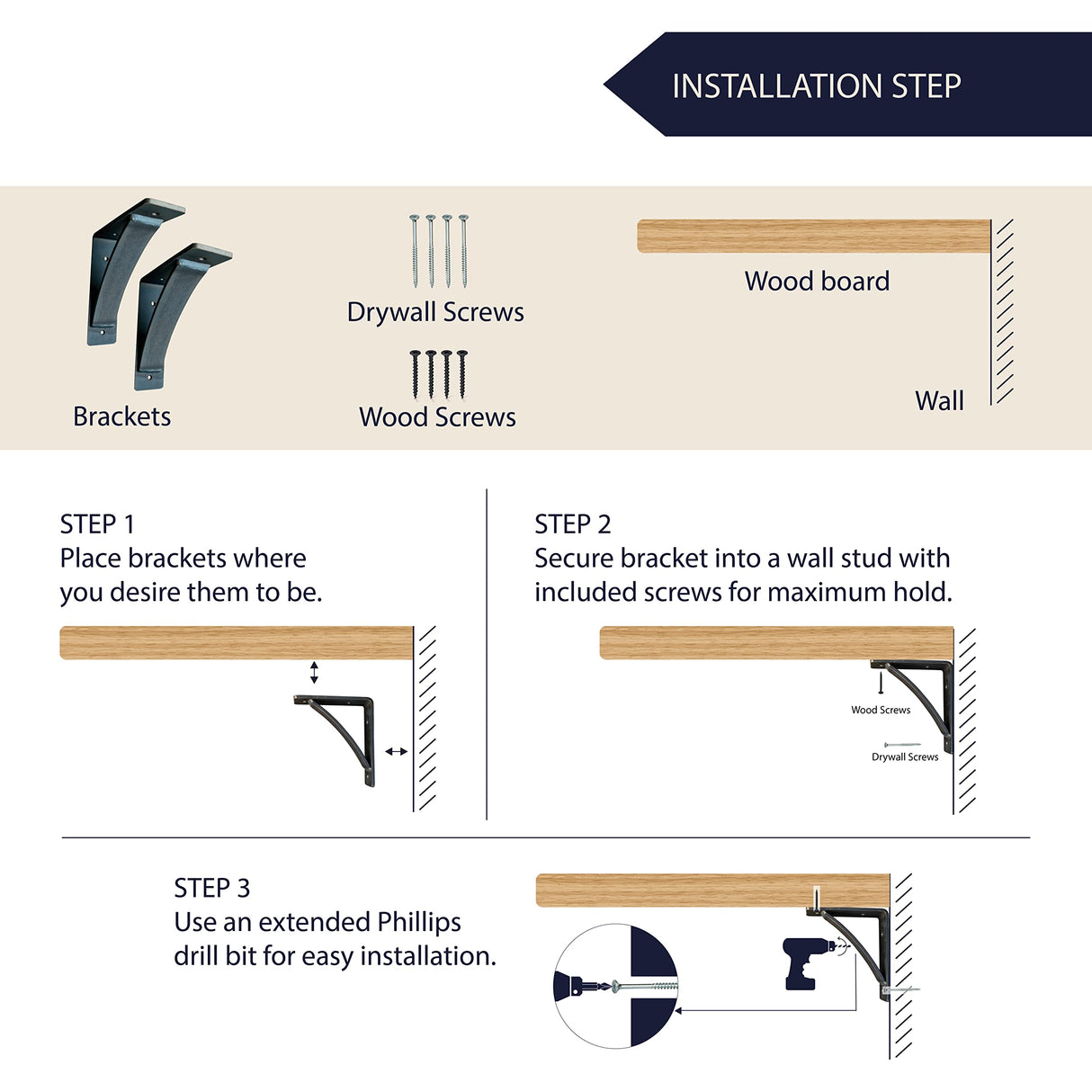 INSTALLATION STEP

Brackets

Drywall Screws

Wood Screws

Wood board

Wall

STEP 1
Place brackets where you desire them to be.

STEP 2
Secure bracket into a wall stud with included screws for maximum hold.

Wood Screws

Drywall Screws

STEP 3
Use an extended Phillips drill bit for easy installation.