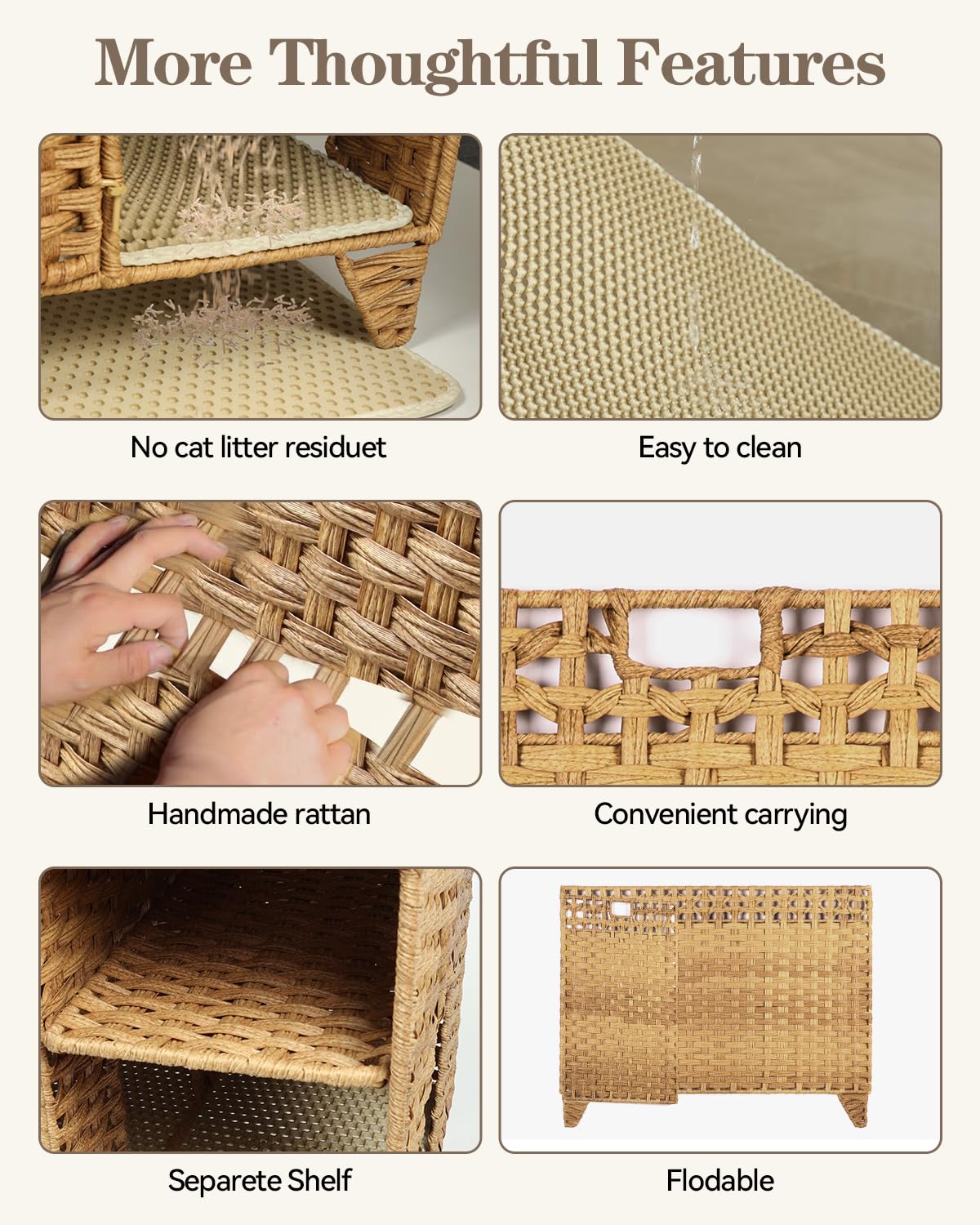 More Thoughtful Features

No cat litter residuet

Easy to clean

Handmade rattan

Convenient carrying

Separete Shelf

Flodable