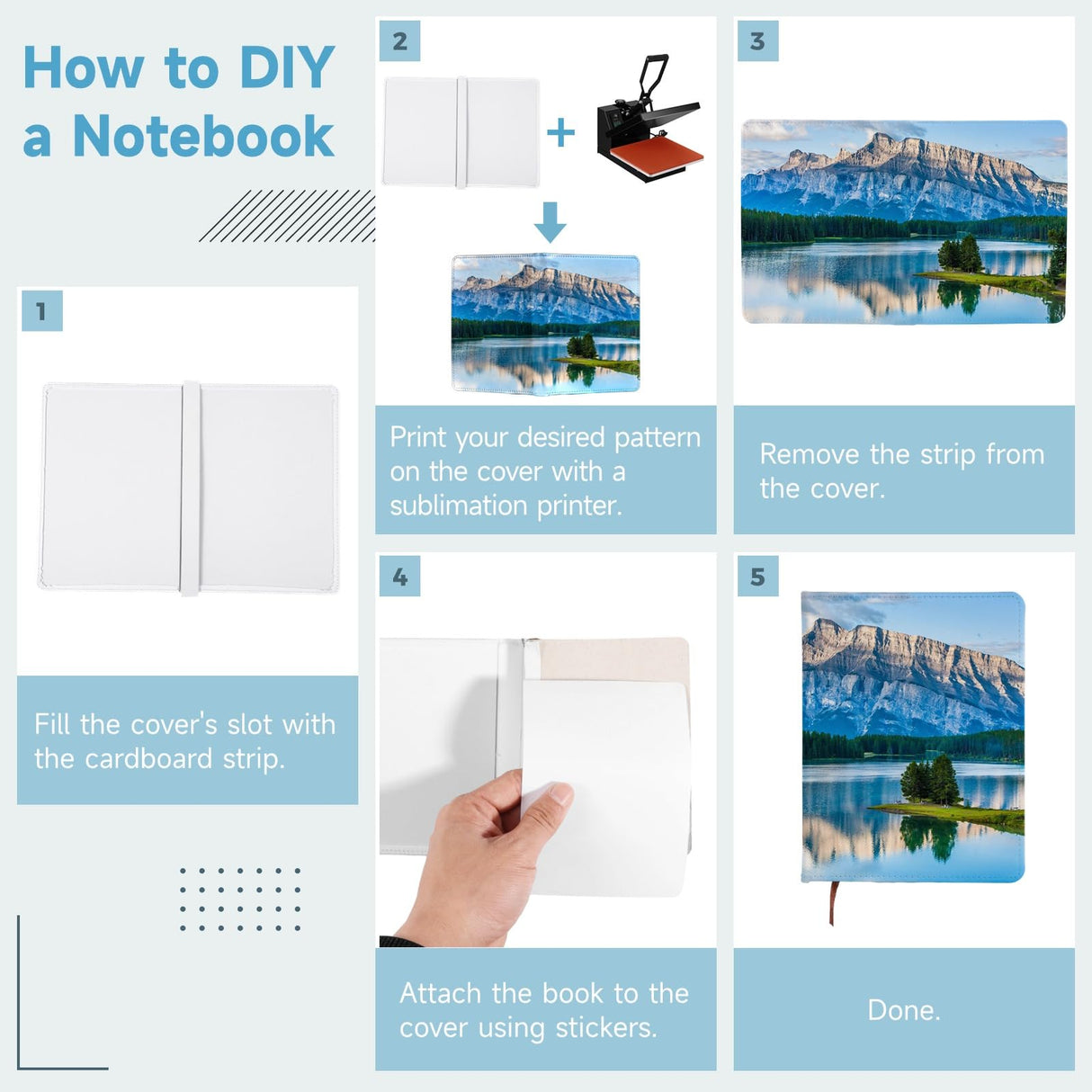 How to DIY a Notebook

1

Fill the cover's slot with the cardboard strip.

2

+

Print your desired pattern on the cover with a sublimation printer.

3

Remove the strip from the cover.

4

Attach the book to the cover using stickers.

5

Done.