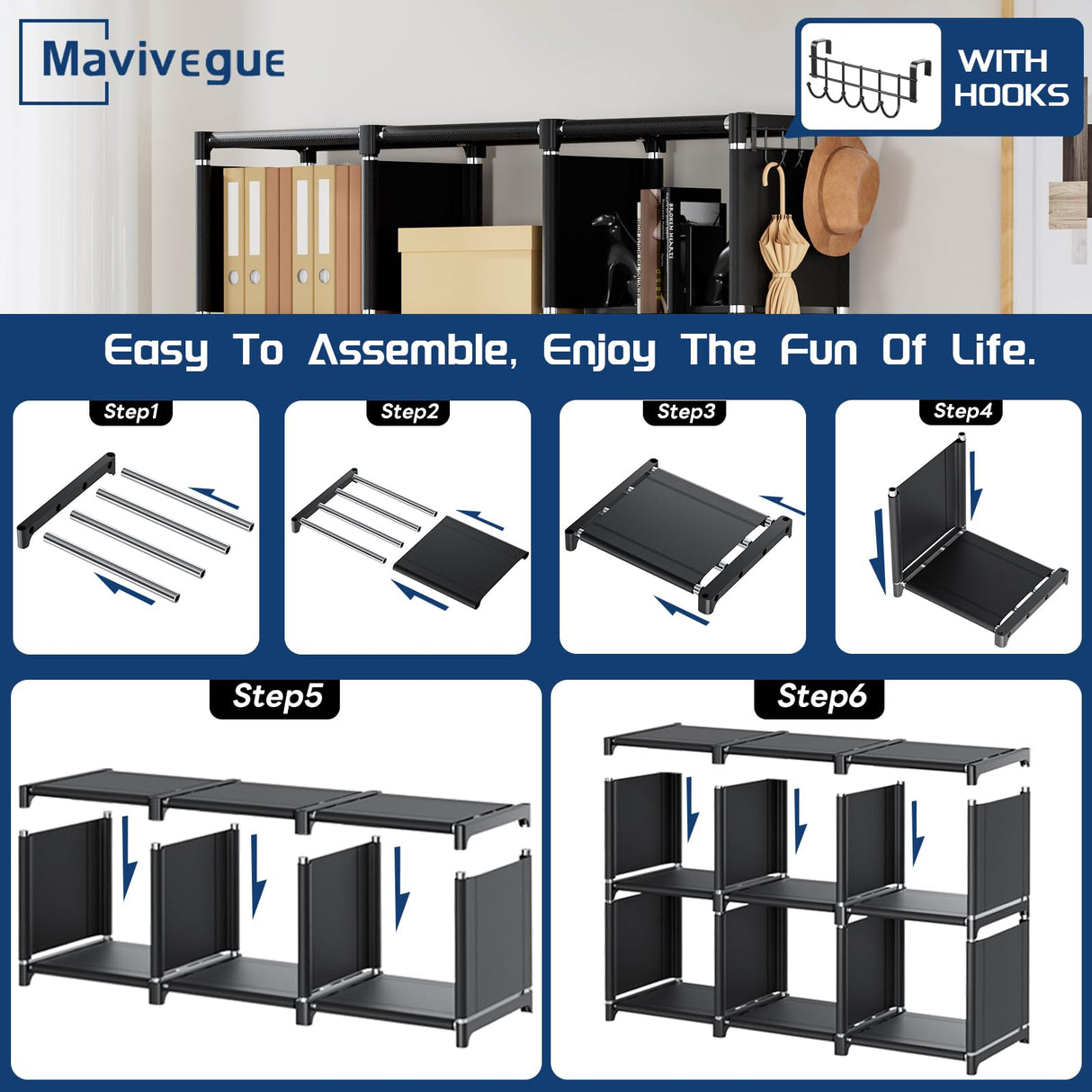 Mavivegue

WITH HOOKS

BROKEN HEARTS

Easy To Assemble, Enjoy The Fun Of Life.

Step1

Step2

Step3

Step4

Step5

Step6