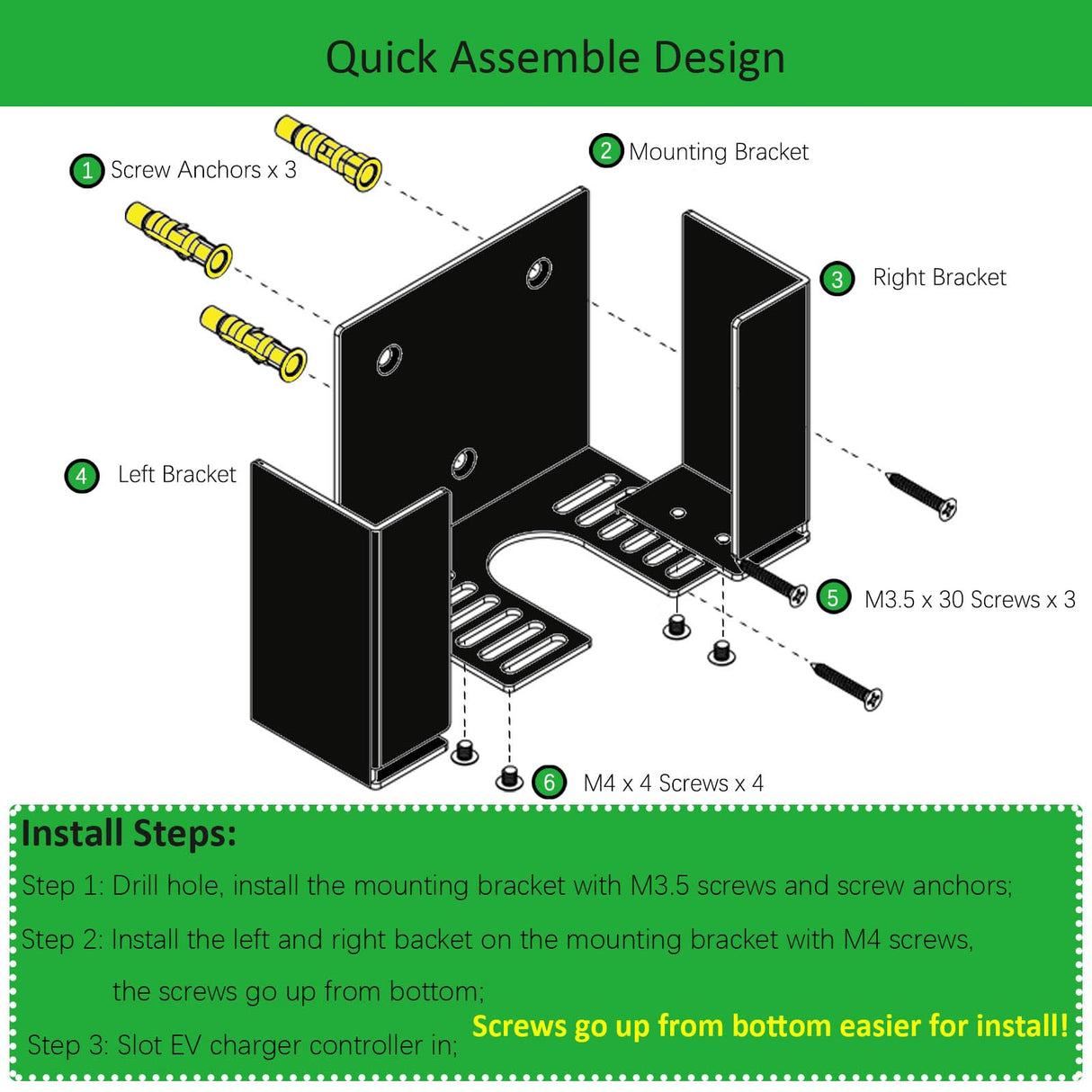 Quick Assemble Design

1 Screw Anchors x 3

2 Mounting Bracket

3 Right Bracket

4 Left Bracket

5 M3.5 x 30 Screws x 3

6 M4 x 4 Screws x 4

Install Steps:

Step 1: Drill hole, install the mounting bracket with M3.5 screws and screw anchors;

Step 2: Install the left and right backet on the mounting bracket with M4 screws, the screws go up from bottom;

Step 3: Slot EV charger controller in;

Screws go up from bottom easier for install!