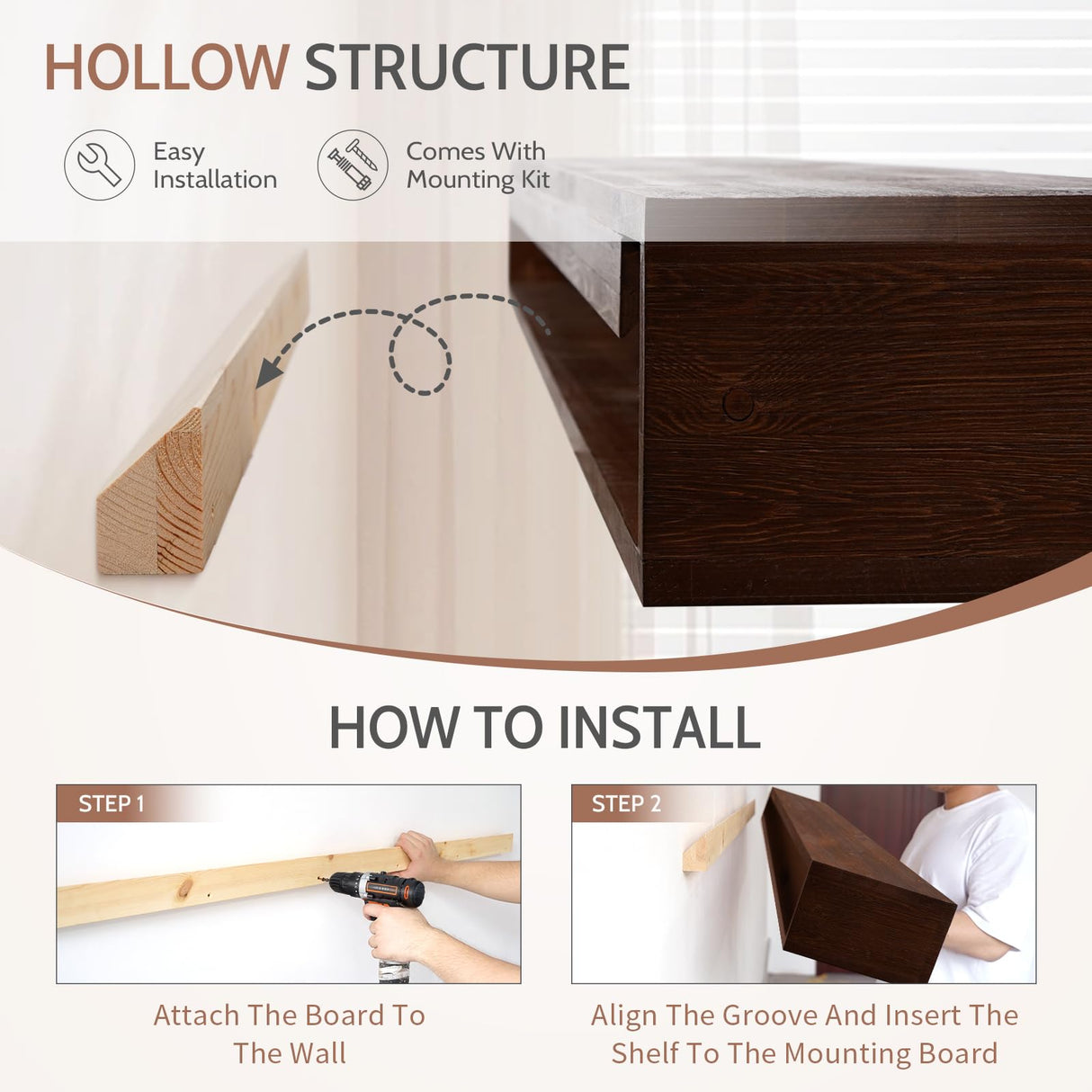 HOLLOW STRUCTURE

Easy Installation

Comes With Mounting Kit

HOW TO INSTALL

STEP 1

Attach The Board To The Wall

STEP 2

Align The Groove And Insert The Shelf To The Mounting Board