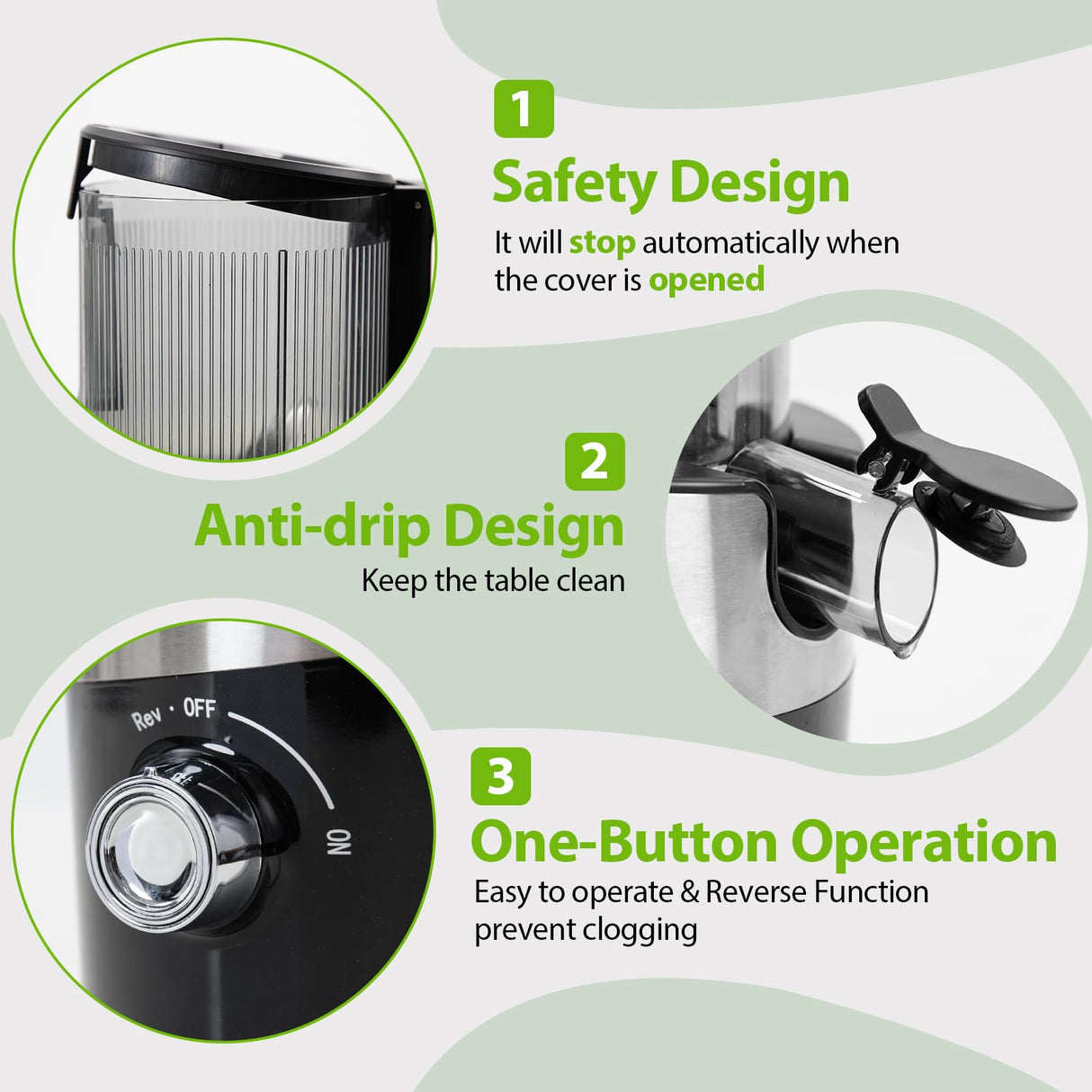 1

Safety Design

It will stop automatically when the cover is opened

2

Anti-drip Design

Keep the table clean

Rev · OFF

ON

3

One-Button Operation

Easy to operate & Reverse Function prevent clogging