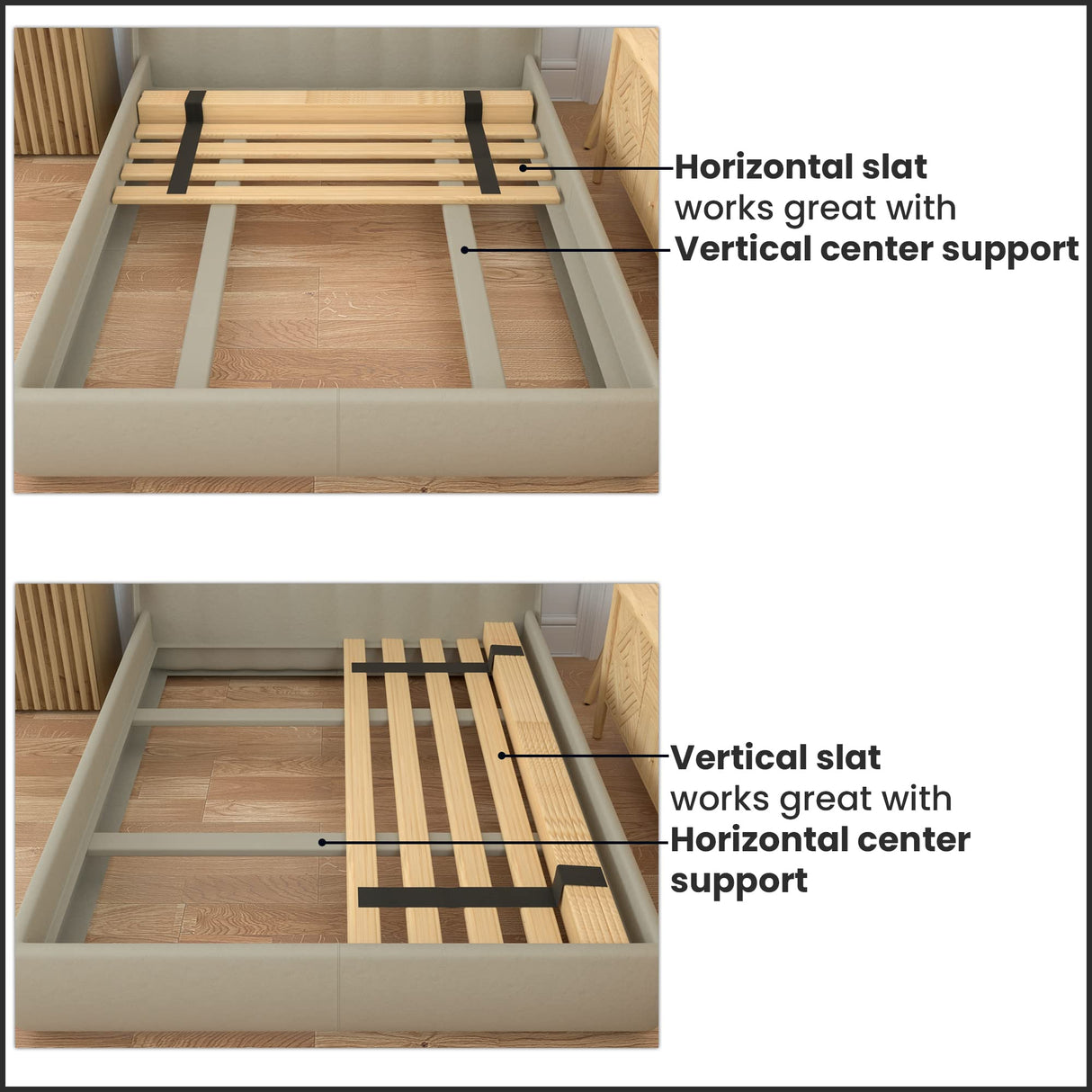 Horizontal slat
works great with
Vertical center support

Vertical slat
works great with
Horizontal center support