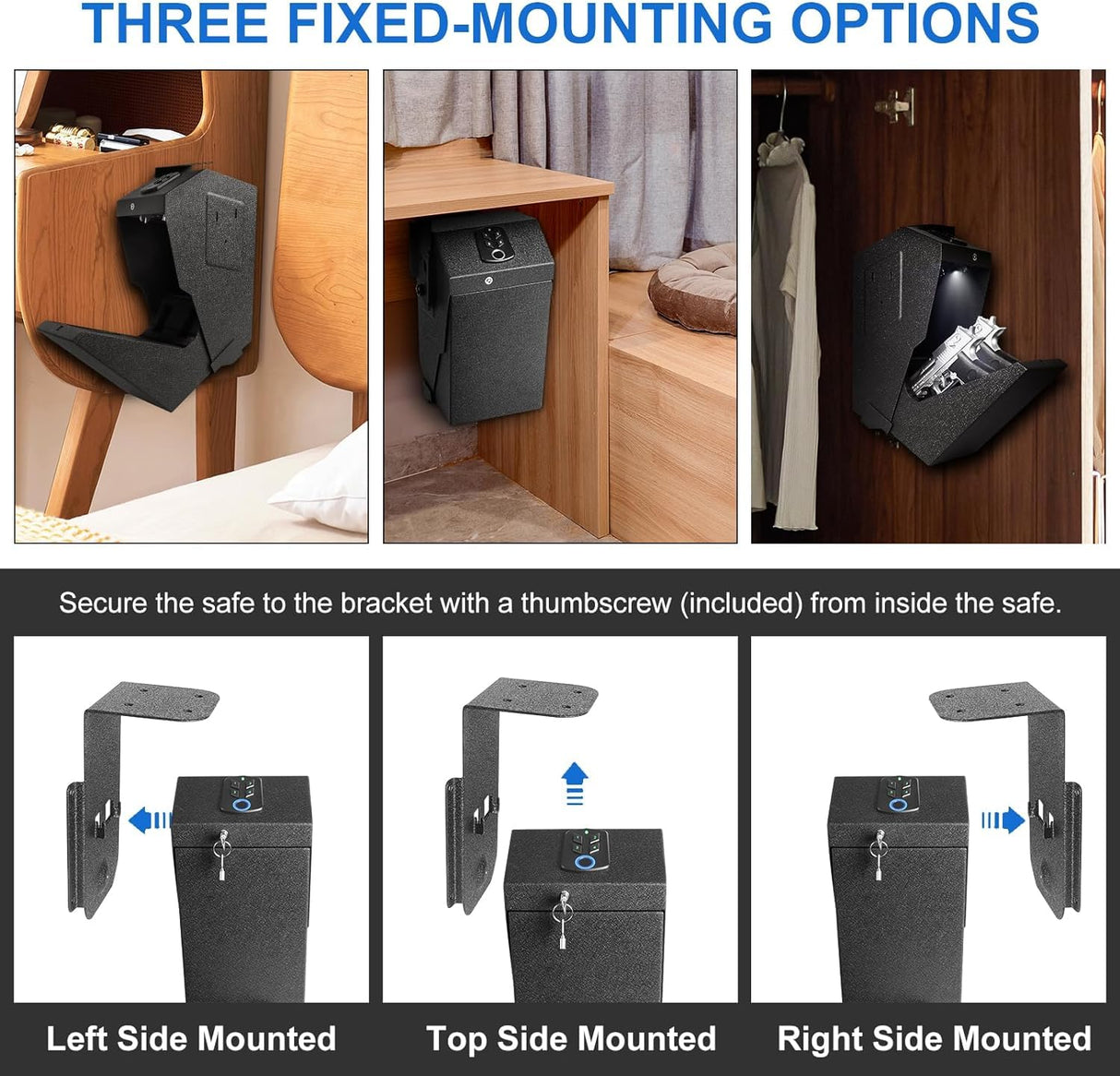 THREE FIXED-MOUNTING OPTIONS

Secure the safe to the bracket with a thumbscrew (included) from inside the safe.

Left Side Mounted

Top Side Mounted

Right Side Mounted