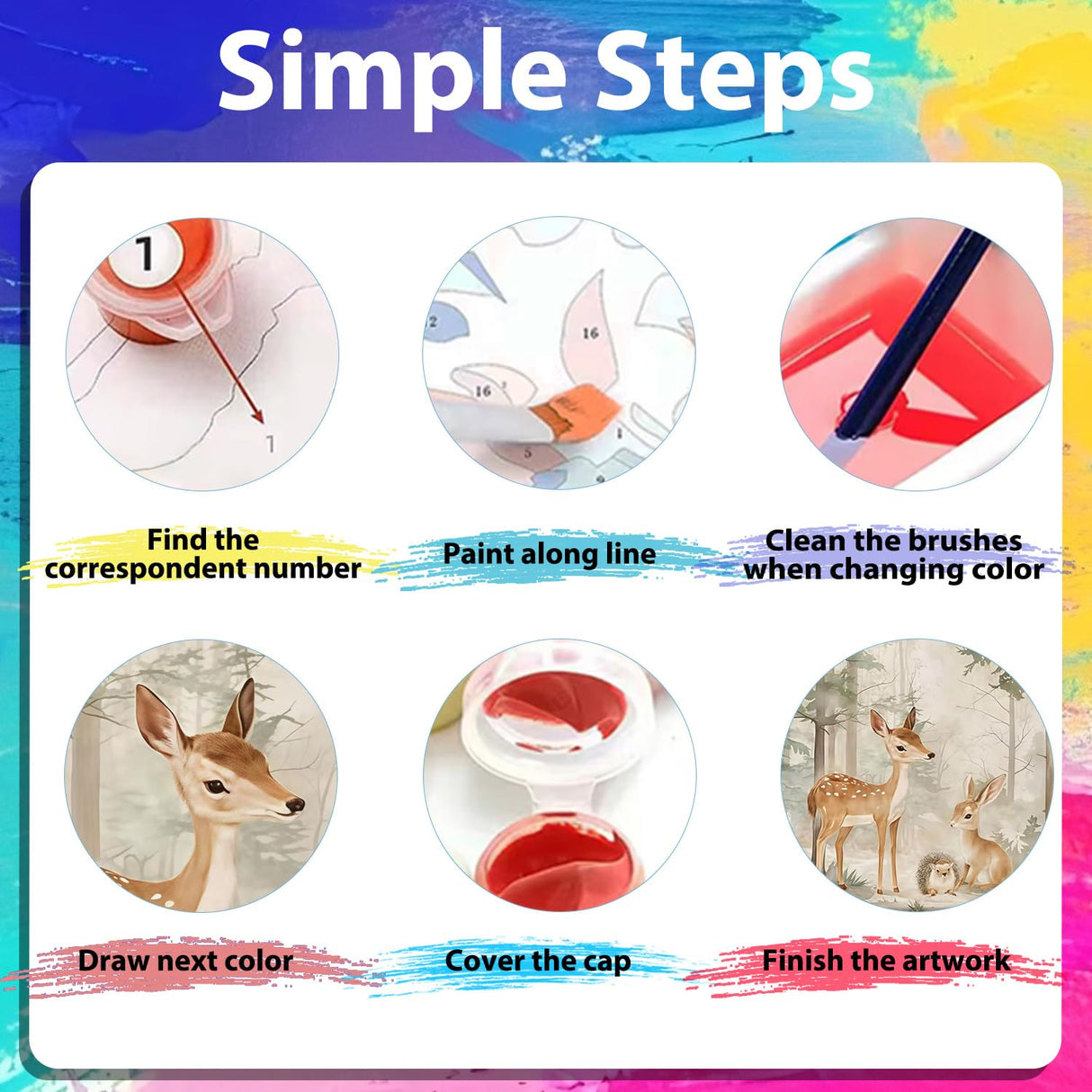 Simple Steps

1

1

2

16

16

5

1

Find the correspondent number

Paint along line

Clean the brushes when changing color

Draw next color

Cover the cap

Finish the artwork