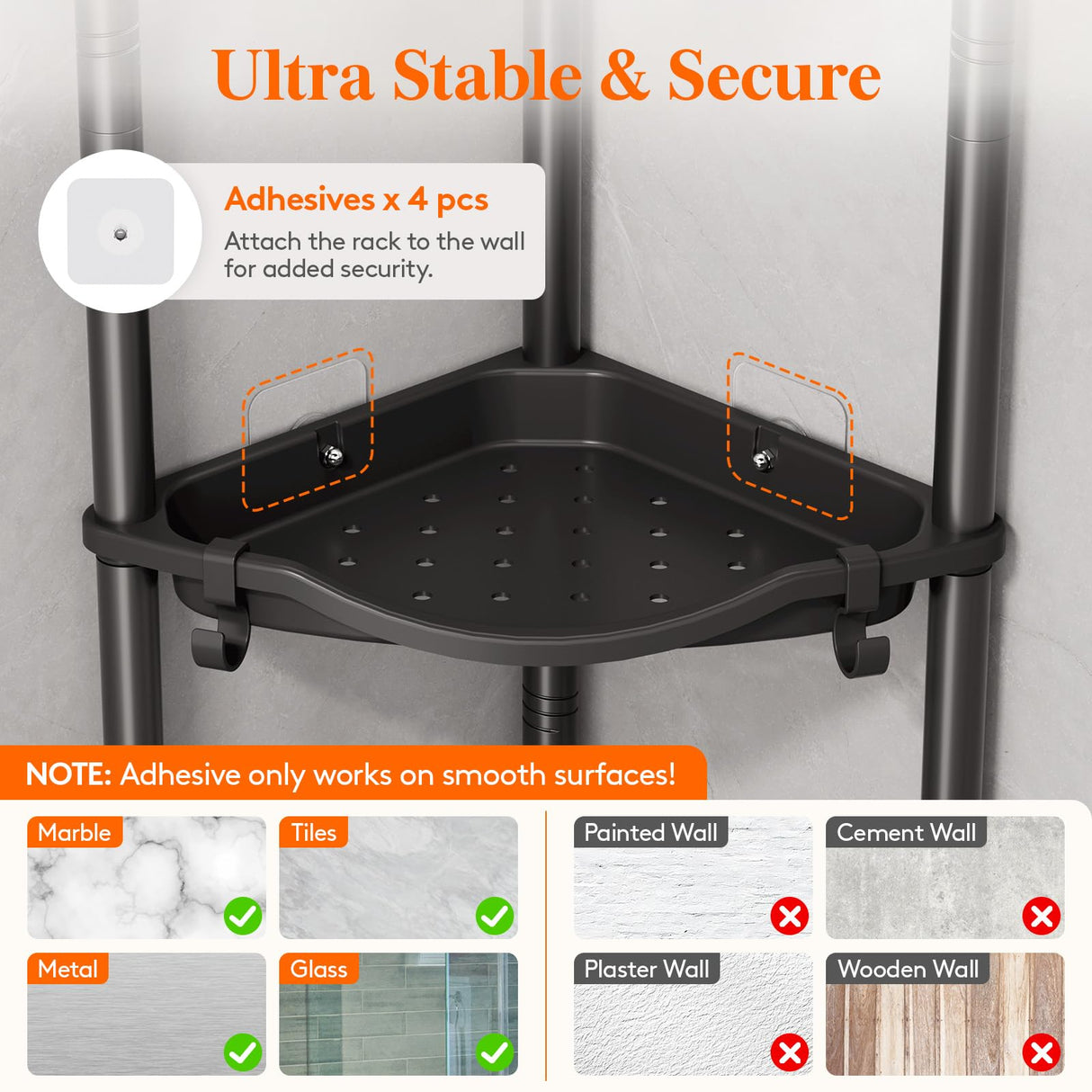 Ultra Stable & Secure

Adhesives x 4 pcs

Attach the rack to the wall for added security.

NOTE: Adhesive only works on smooth surfaces!

Marble

Tiles

Metal

Glass

Painted Wall

Cement Wall

Plaster Wall

Wooden Wall