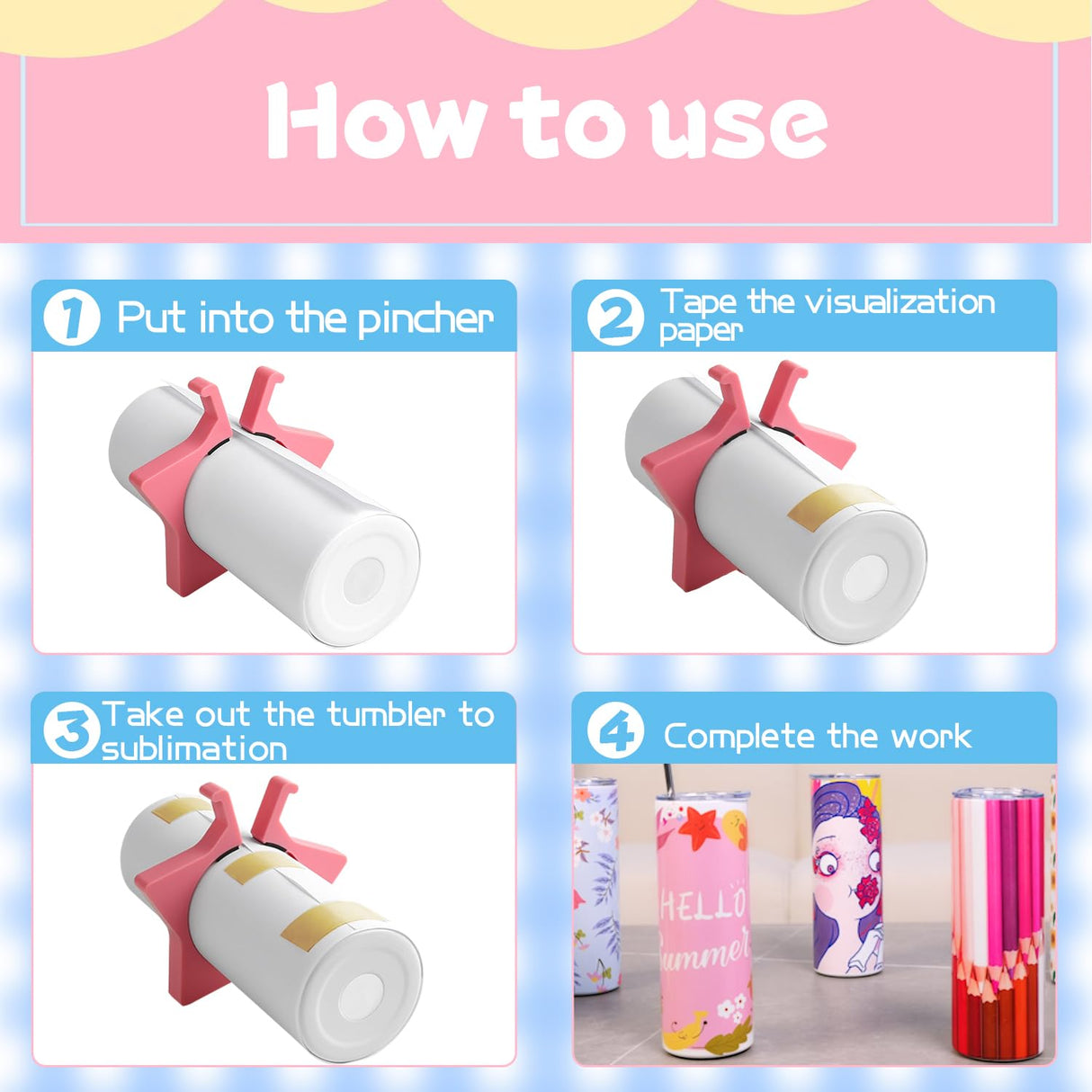 How to use

1 Put into the pincher

2 Tape the visualization paper

3 Take out the tumbler to sublimation

4 Complete the work

HELLO Summer