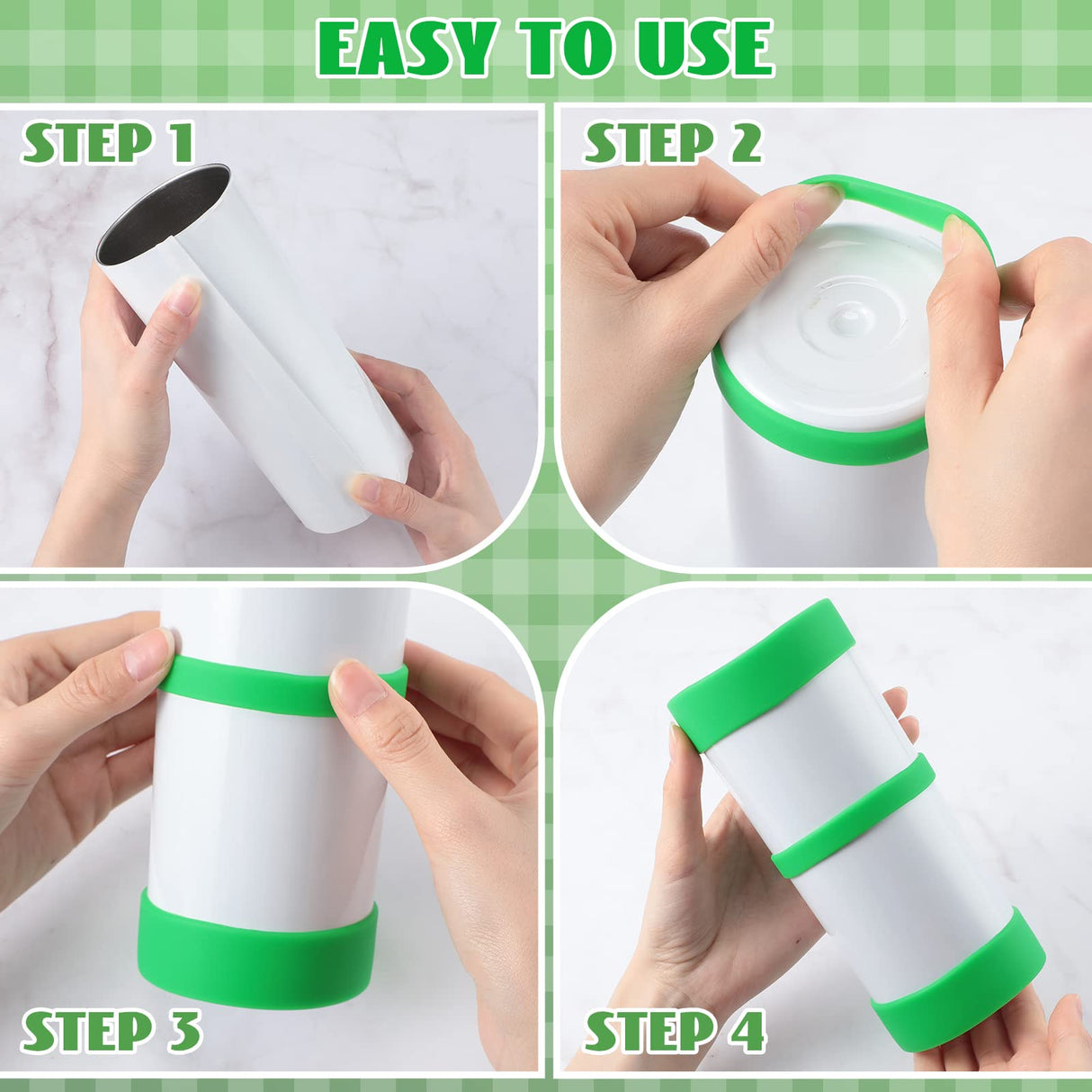 EASY TO USE

STEP 1

STEP 2

STEP 3

STEP 4