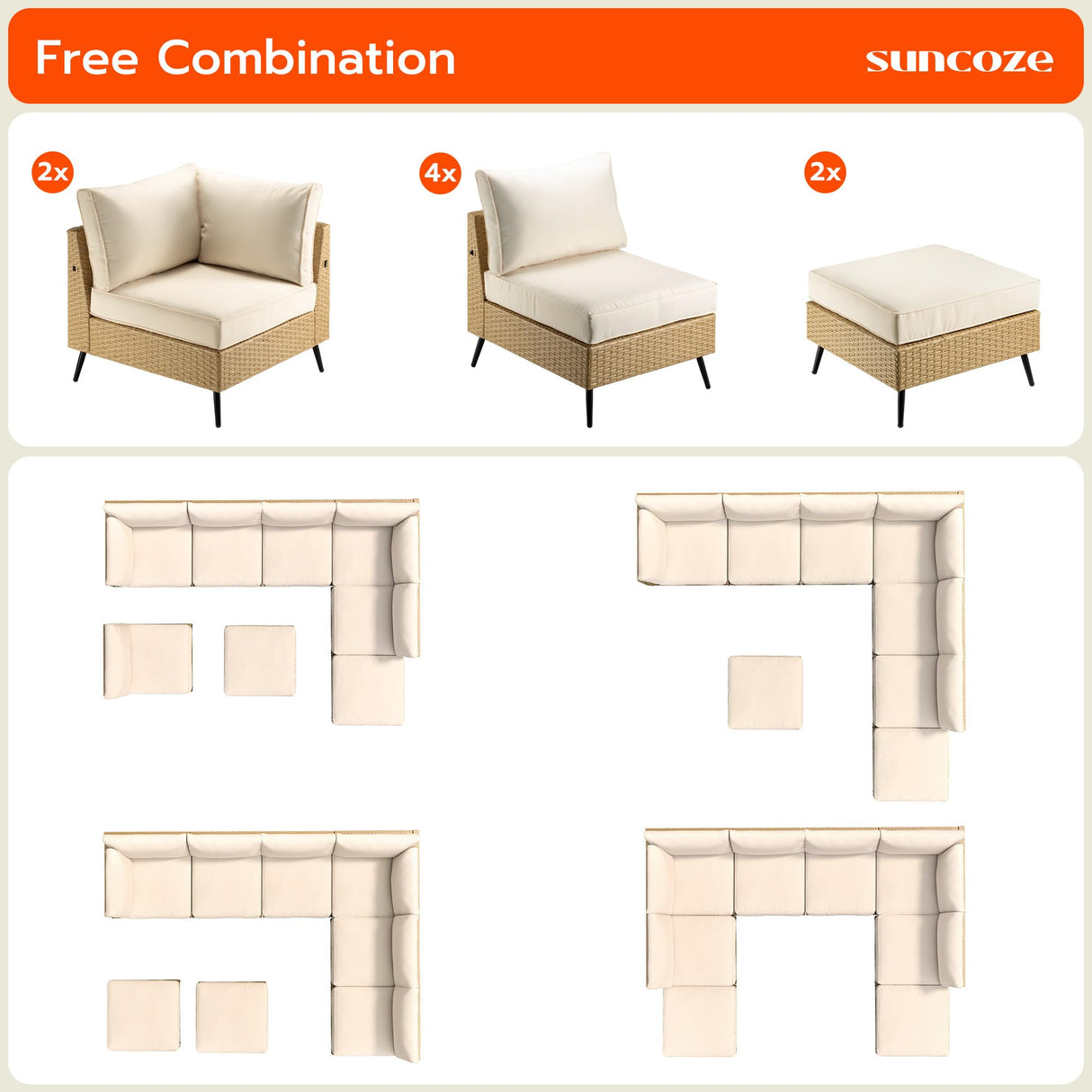 Free Combination

suncoze

2x

4x

2x