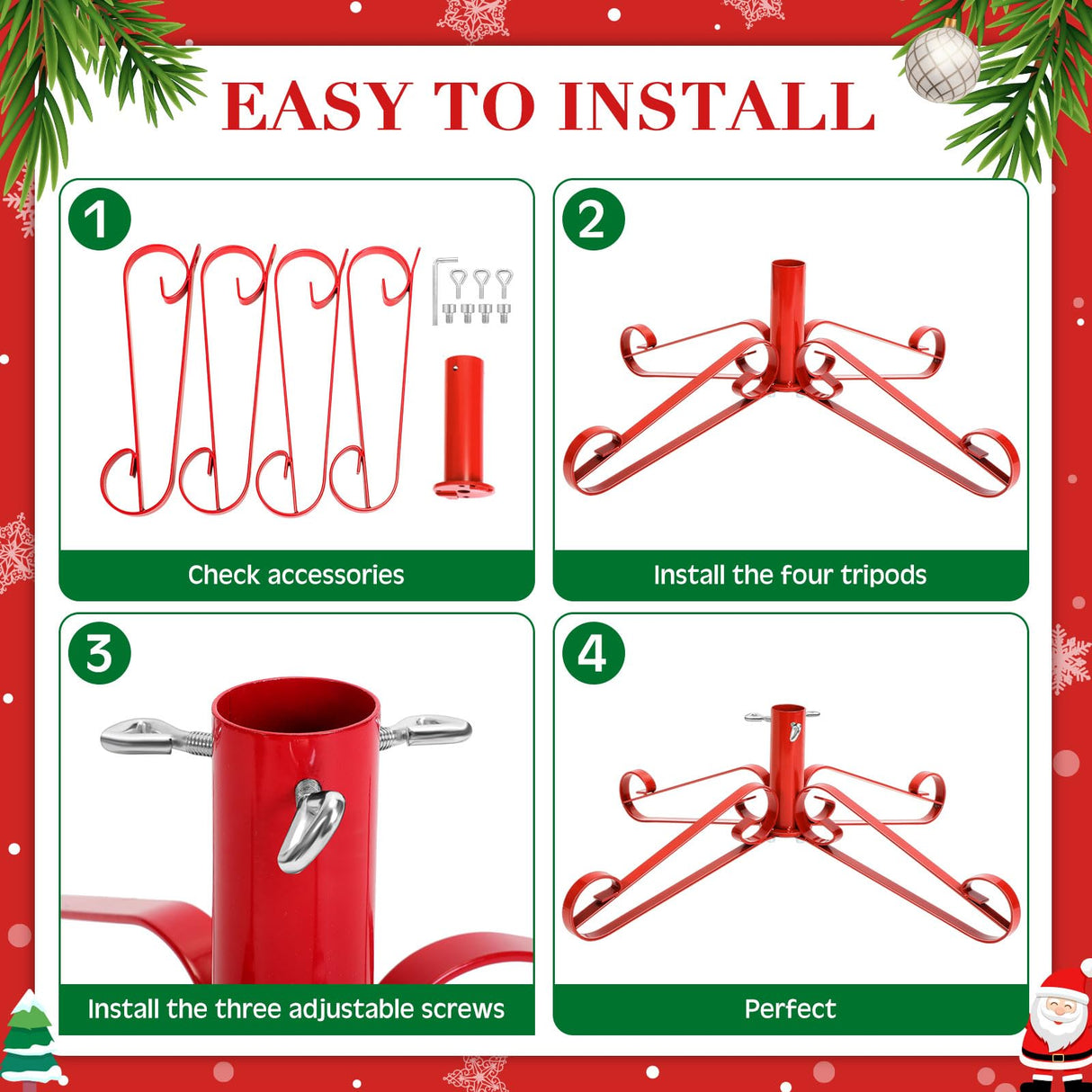 EASY TO INSTALL

1

Check accessories

2

Install the four tripods

3

Install the three adjustable screws

4

Perfect