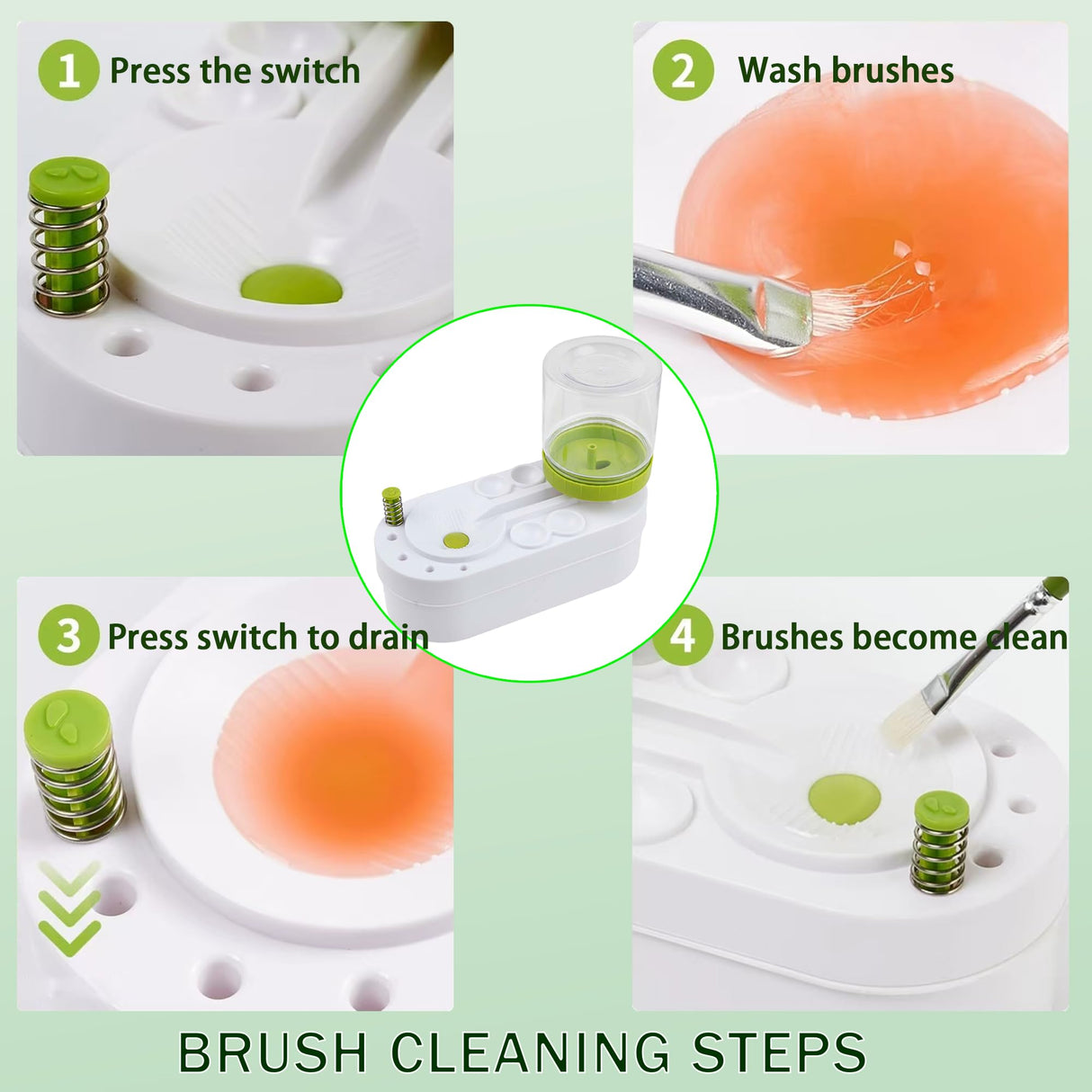 1 Press the switch

2 Wash brushes

3 Press switch to drain

4 Brushes become clean

BRUSH CLEANING STEPS