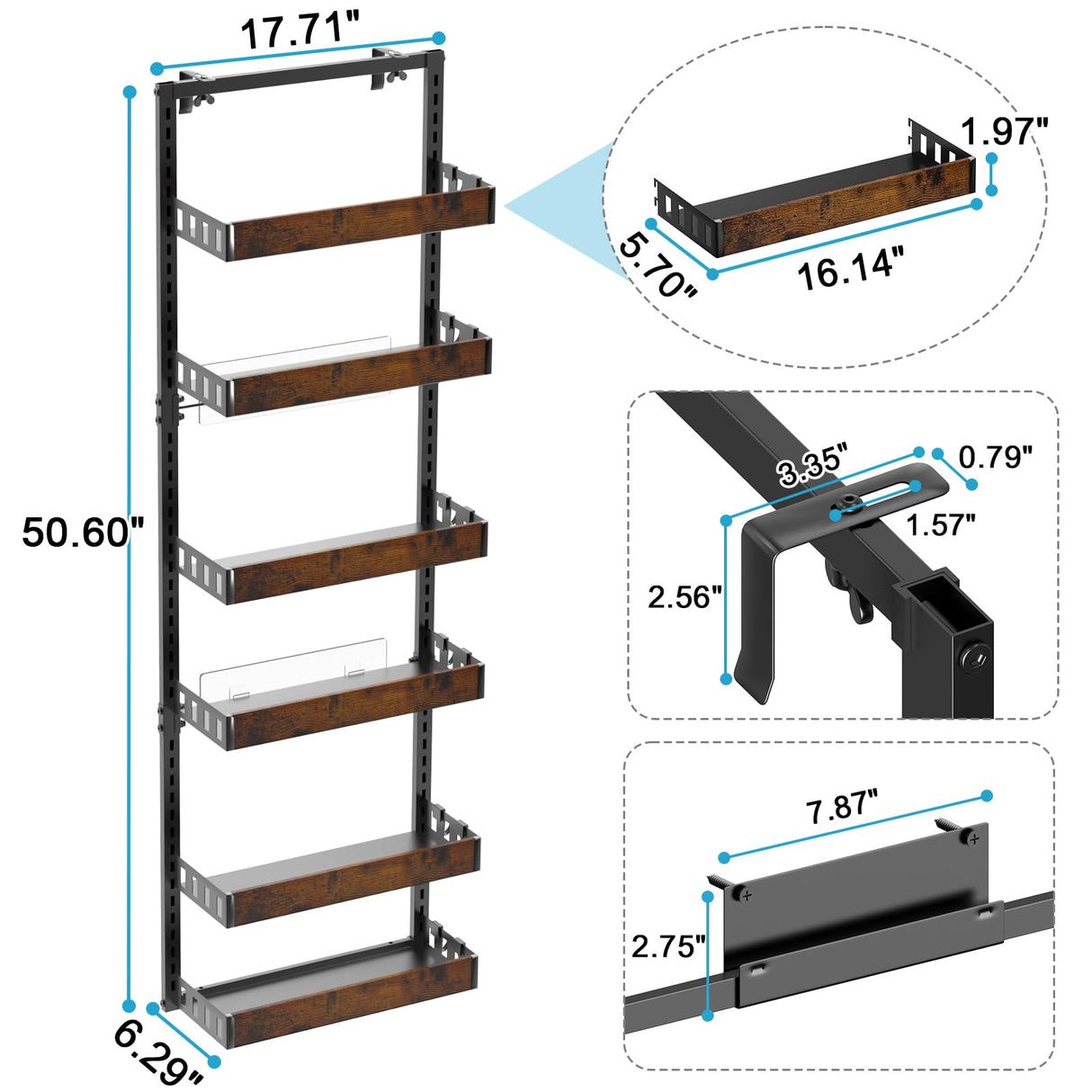 17.71"

50.60"

6.29"

1.97"

5.70"

16.14"

3.35"

0.79"

1.57"

2.56"

7.87"

2.75"