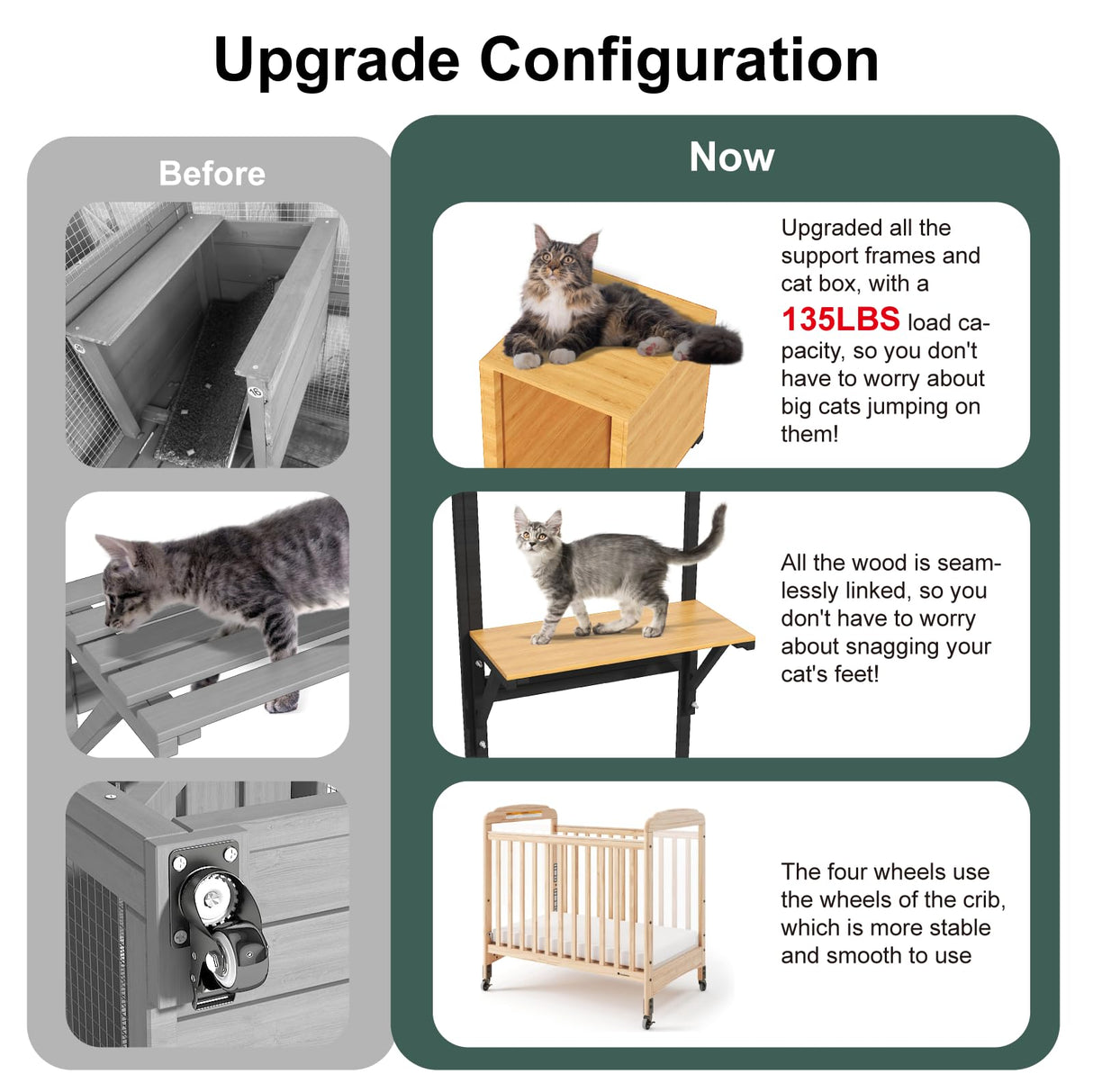 Upgrade Configuration

Before

Now

Upgraded all the support frames and cat box, with a 135LBS load capacity, so you don't have to worry about big cats jumping on them!

All the wood is seamlessly linked, so you don't have to worry about snagging your cat's feet!

The four wheels use the wheels of the crib, which is more stable and smooth to use