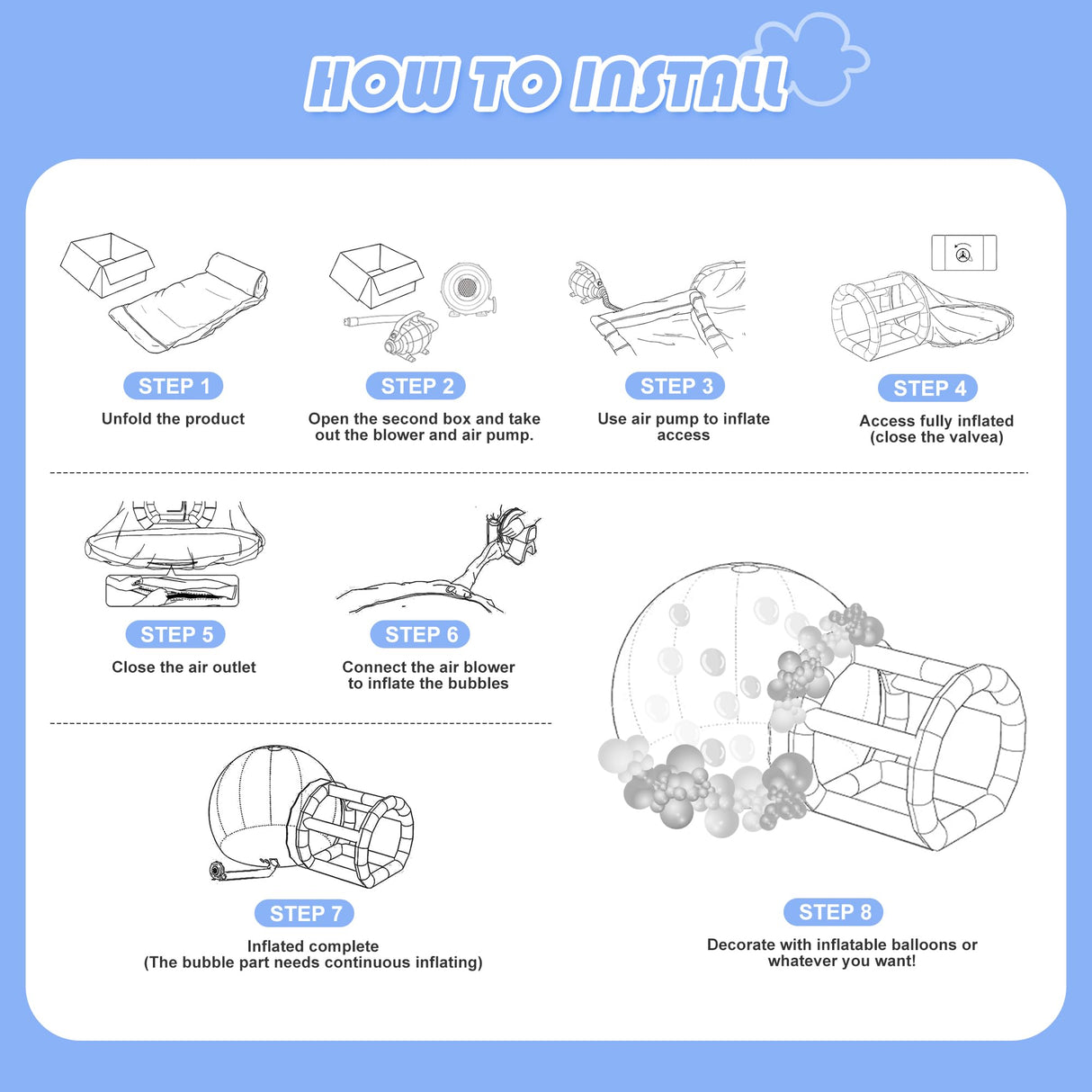 HOW TO INSTALL

STEP 1
Unfold the product

STEP 2
Open the second box and take out the blower and air pump.

STEP 3
Use air pump to inflate access

STEP 4
Access fully inflated (close the valvea)

STEP 5
Close the air outlet

STEP 6
Connect the air blower to inflate the bubbles

STEP 7
Inflated complete
(The bubble part needs continuous inflating)

STEP 8
Decorate with inflatable balloons or whatever you want!