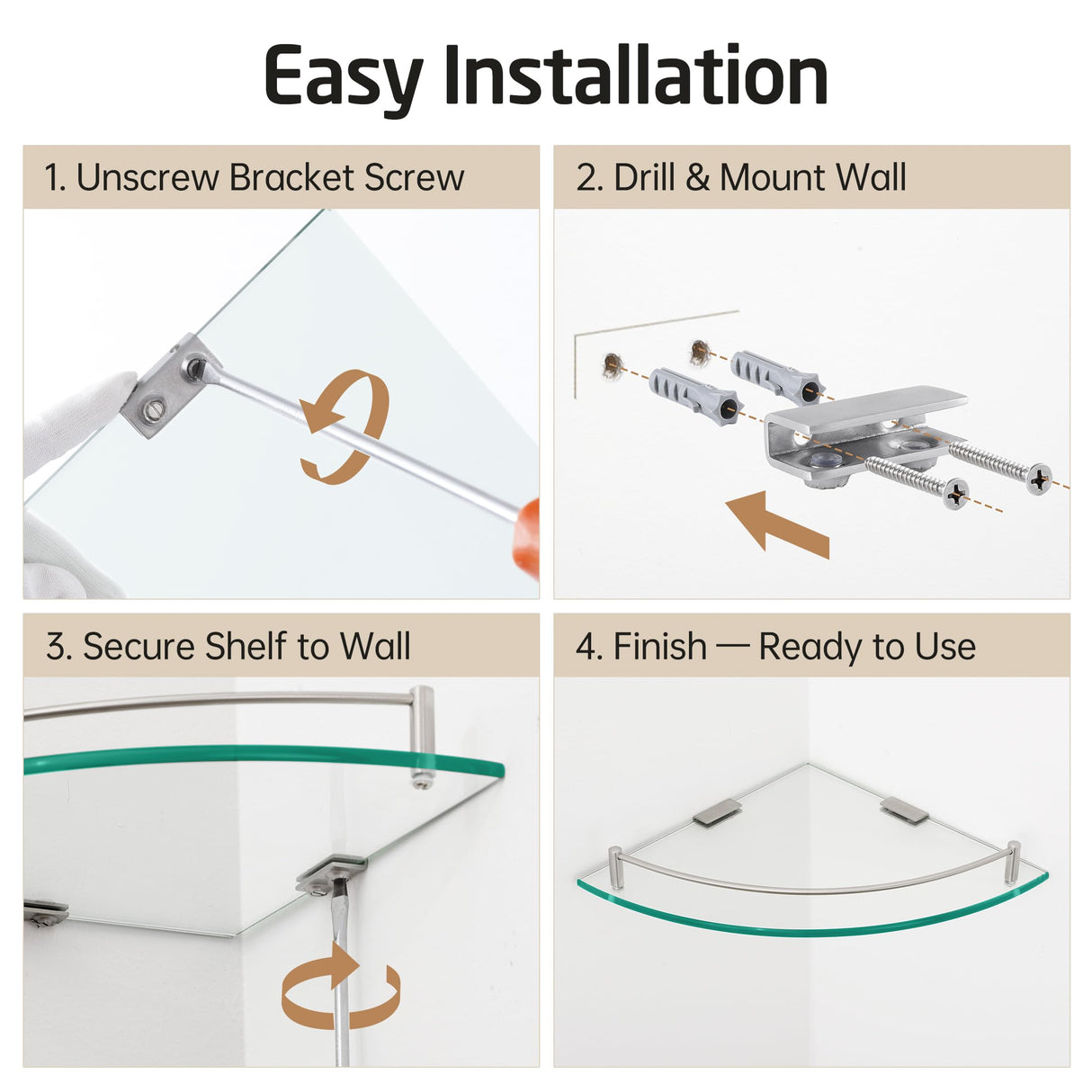 Easy Installation

1. Unscrew Bracket Screw

2. Drill & Mount Wall

3. Secure Shelf to Wall

4. Finish — Ready to Use