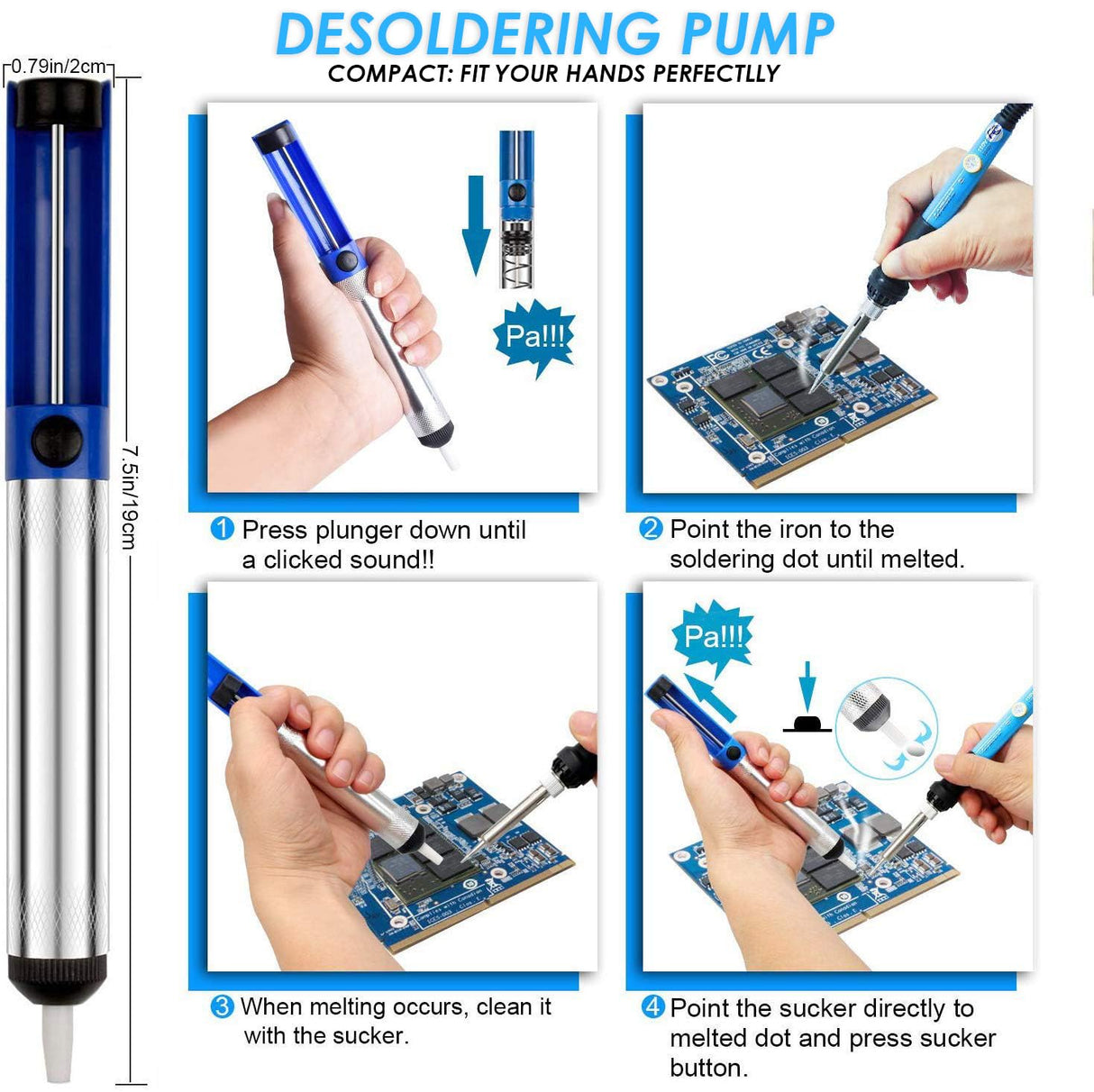 DESOLDERING PUMP
COMPACT: FIT YOUR HANDS PERFECTLLY

0.79in/2cm

7.5in/19cm

Pa!!!

1 Press plunger down until a clicked sound!!

2 Point the iron to the soldering dot until melted.

3 When melting occurs, clean it with the sucker.

Pa!!!

4 Point the sucker directly to melted dot and press sucker button.