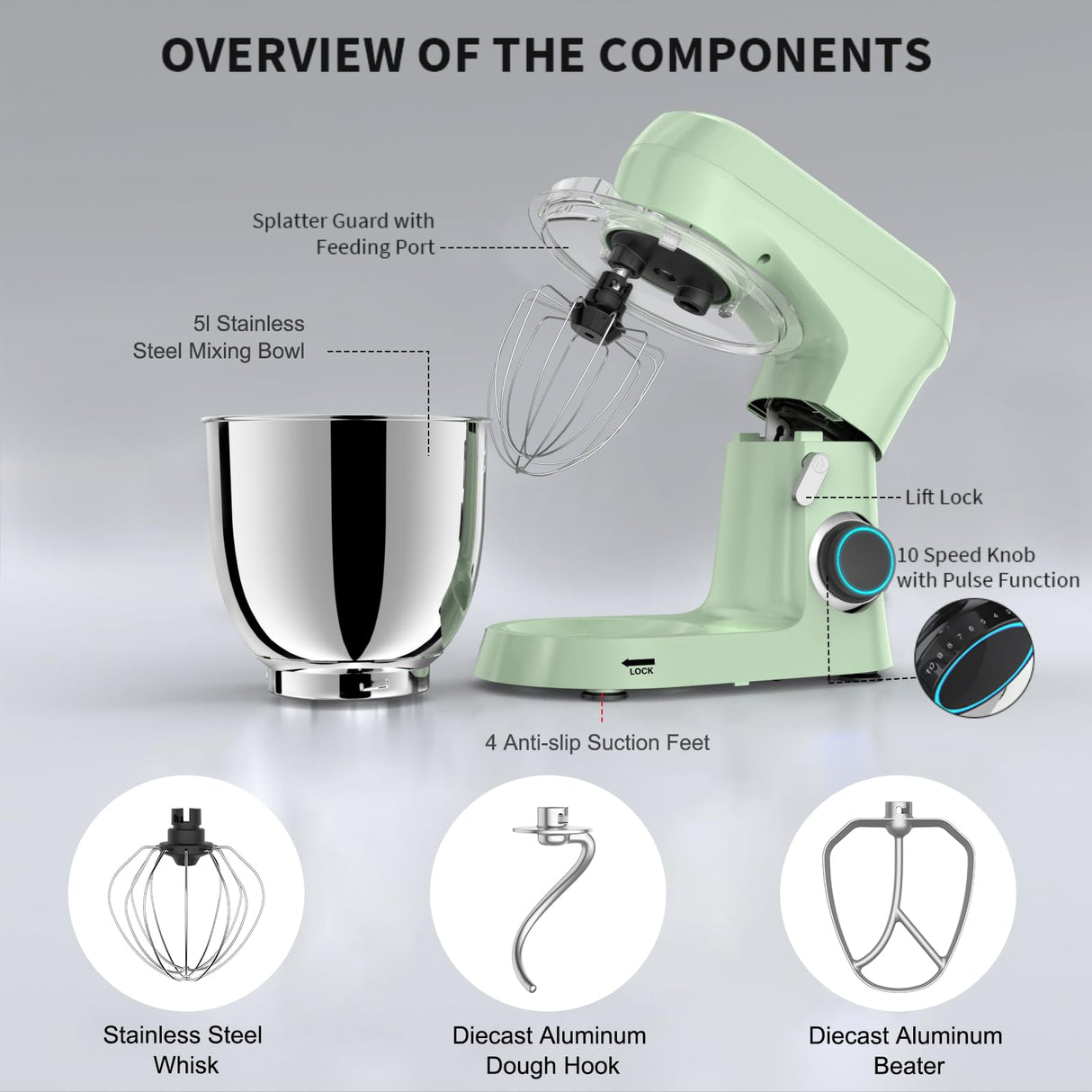 OVERVIEW OF THE COMPONENTS

Splatter Guard with Feeding Port

5l Stainless Steel Mixing Bowl

Lift Lock

10 Speed Knob with Pulse Function

LOCK

4 Anti-slip Suction Feet

Stainless Steel Whisk

Diecast Aluminum Dough Hook

Diecast Aluminum Beater