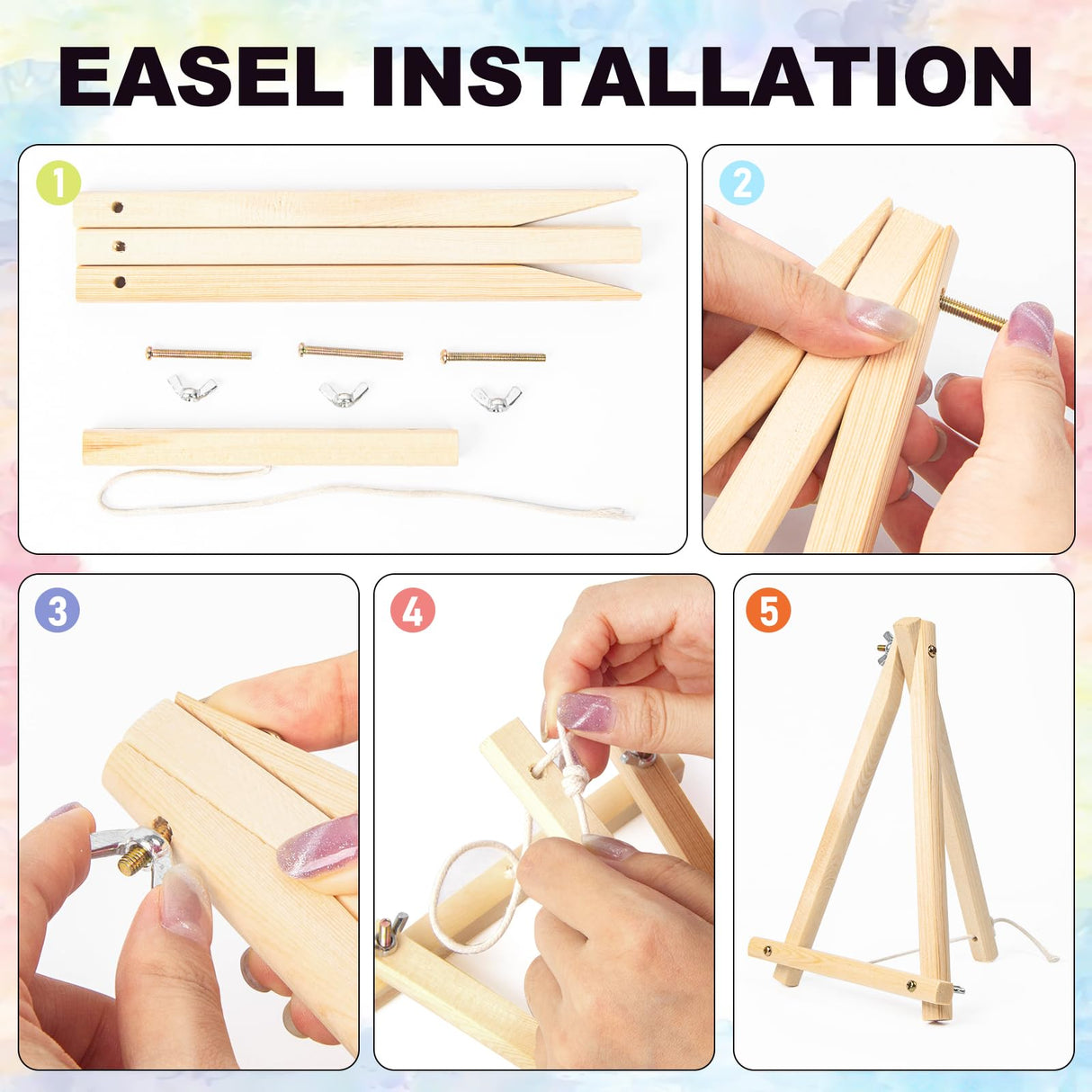 EASEL INSTALLATION

1

2

3

4

5