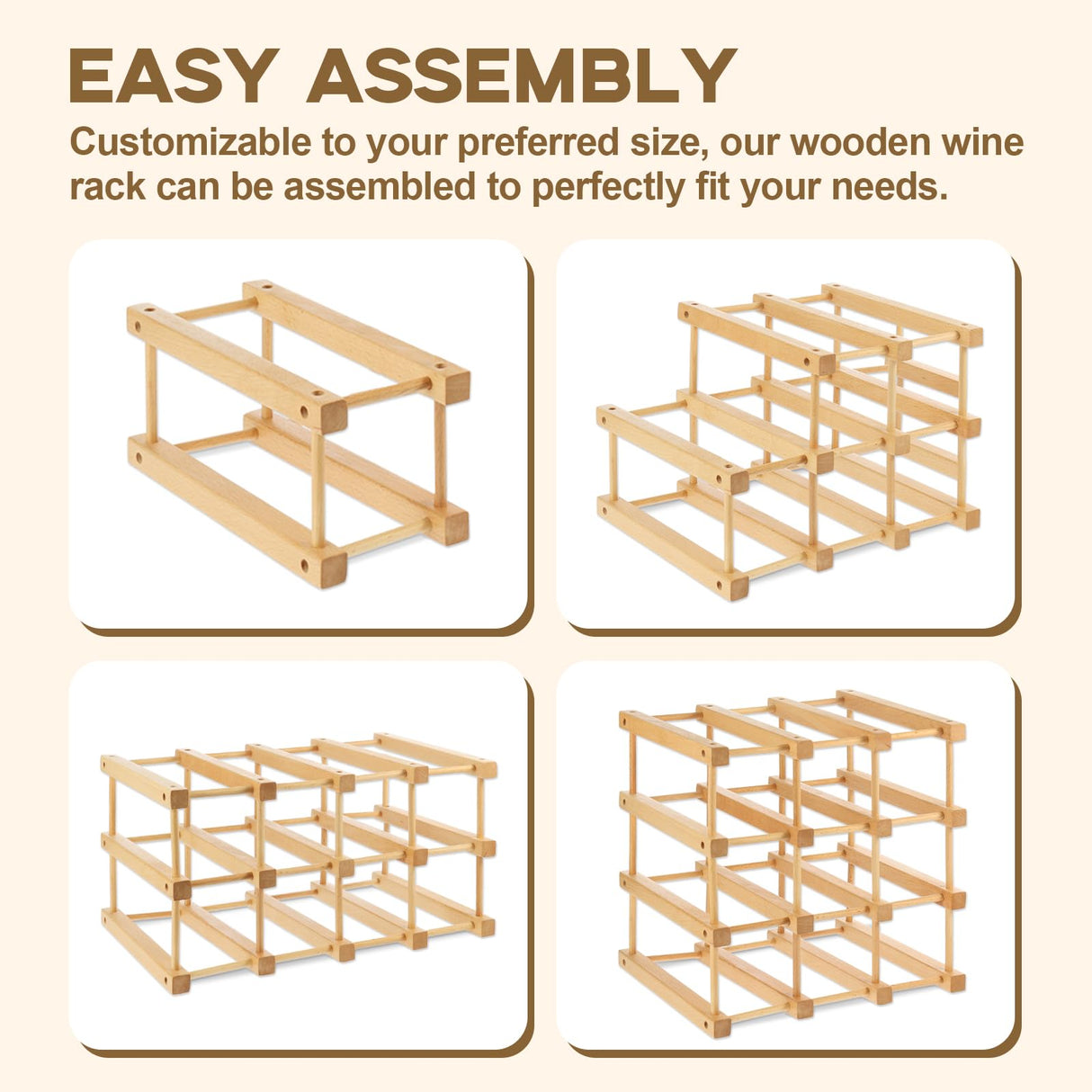 EASY ASSEMBLY

Customizable to your preferred size, our wooden wine rack can be assembled to perfectly fit your needs.