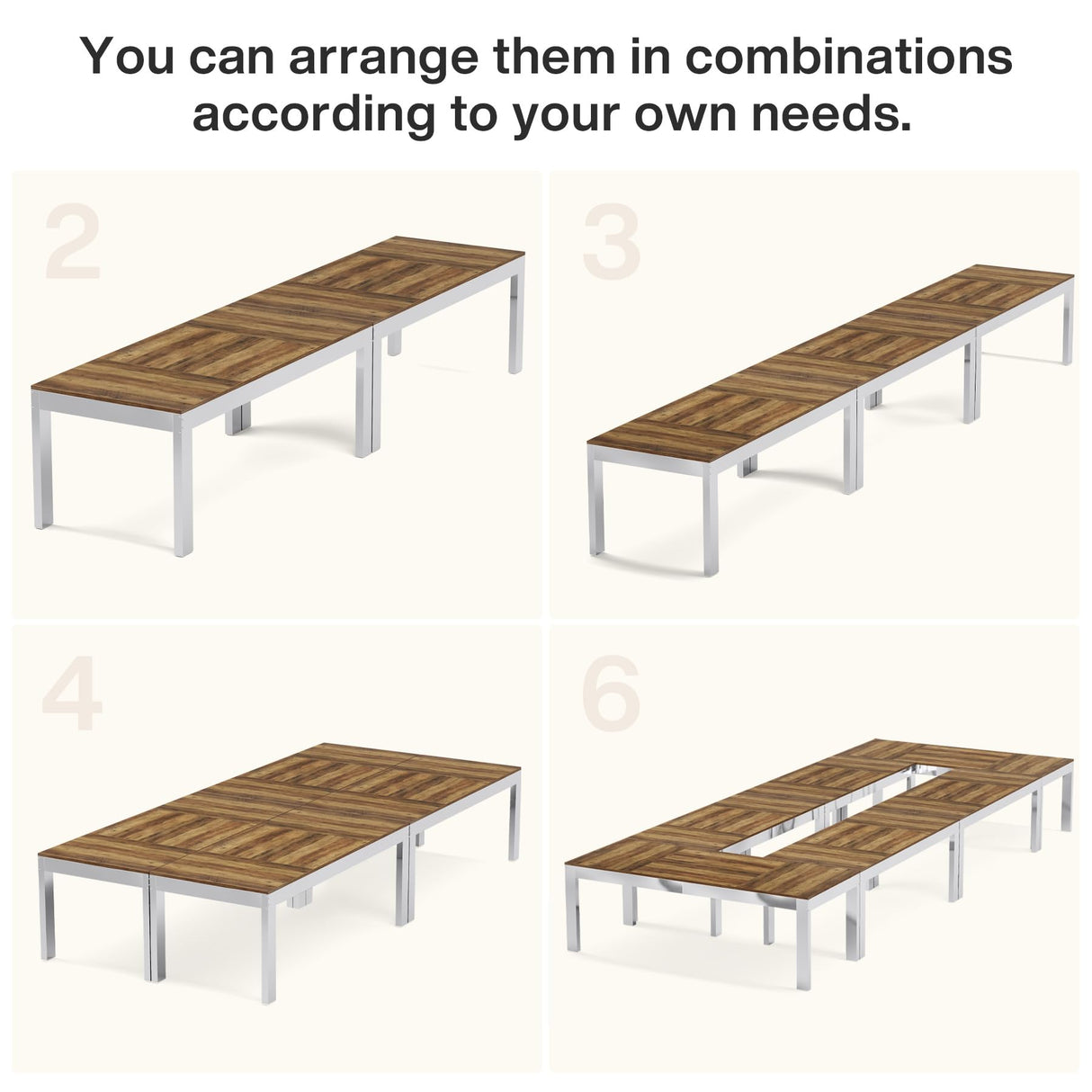 You can arrange them in combinations according to your own needs.

2

3

4

6