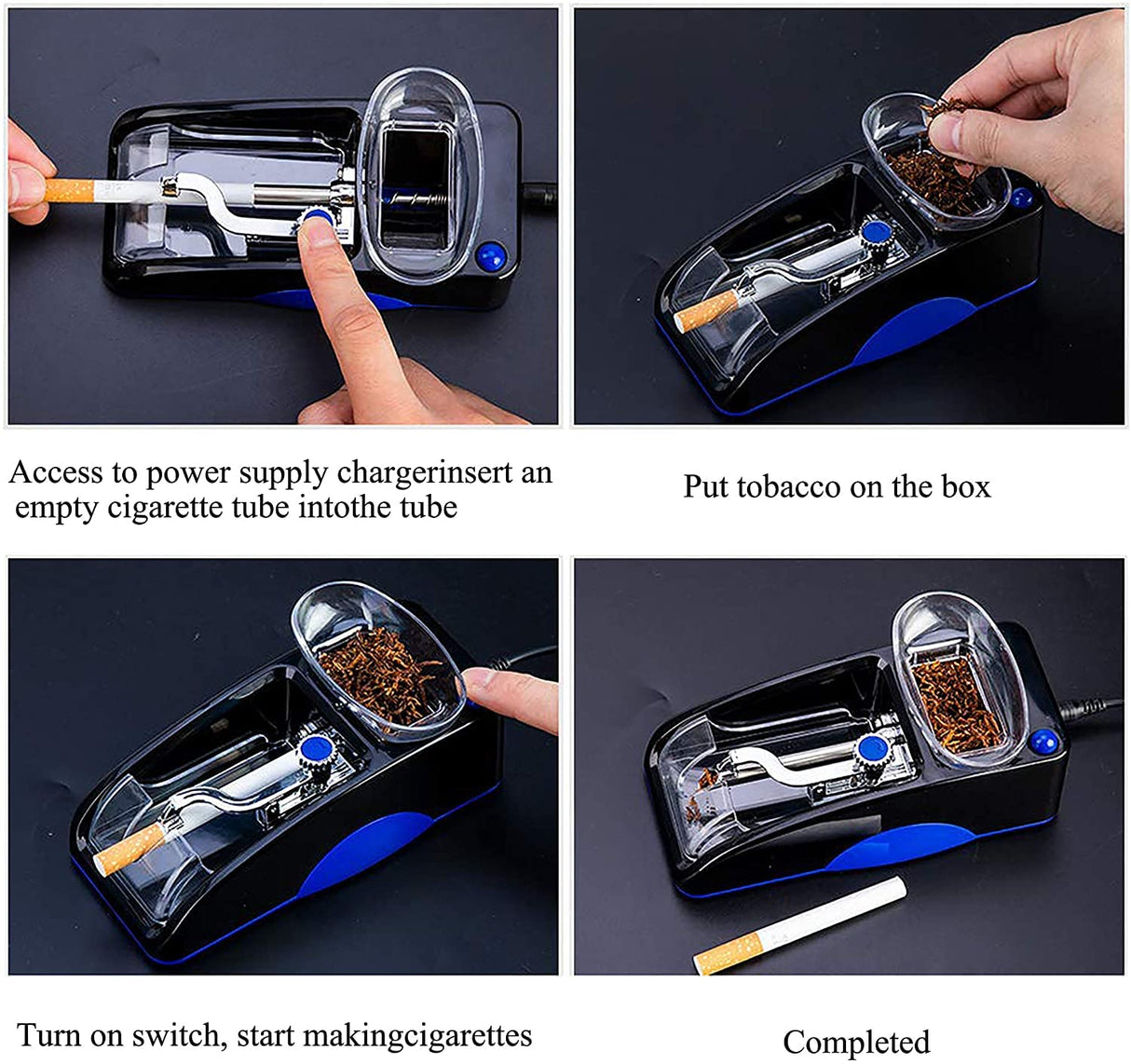 Access to power supply chargerinsert an empty cigarette tube intothe tube

Put tobacco on the box

Turn on switch, start makingcigarettes

Completed