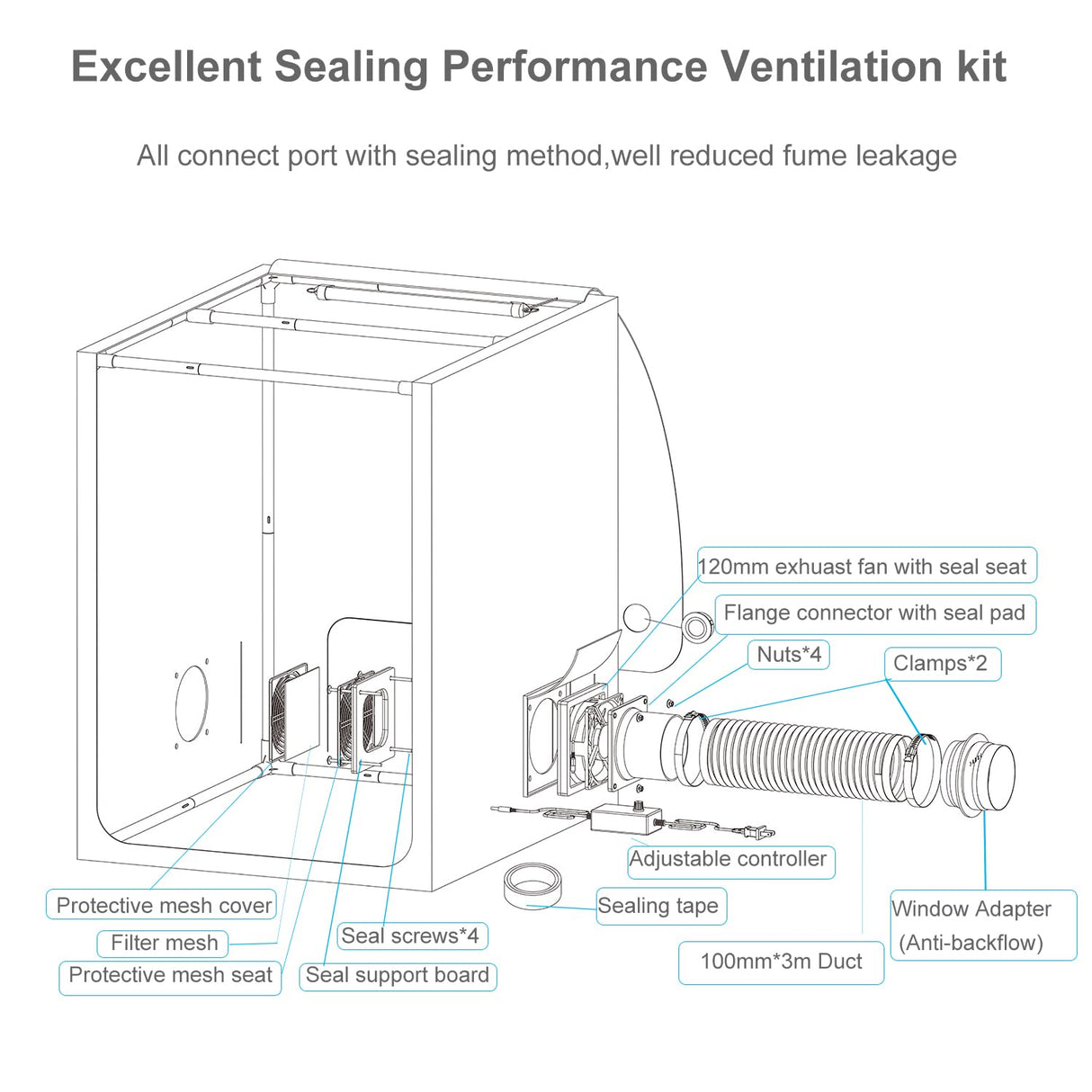 Excellent Sealing Performance Ventilation kit

All connect port with sealing method,well reduced fume leakage

120mm exhuast fan with seal seat

Flange connector with seal pad

Nuts*4

Clamps*2

Adjustable controller

Sealing tape

Window Adapter (Anti-backflow)

100mm*3m Duct

Protective mesh cover

Filter mesh

Protective mesh seat

Seal screws*4

Seal support board