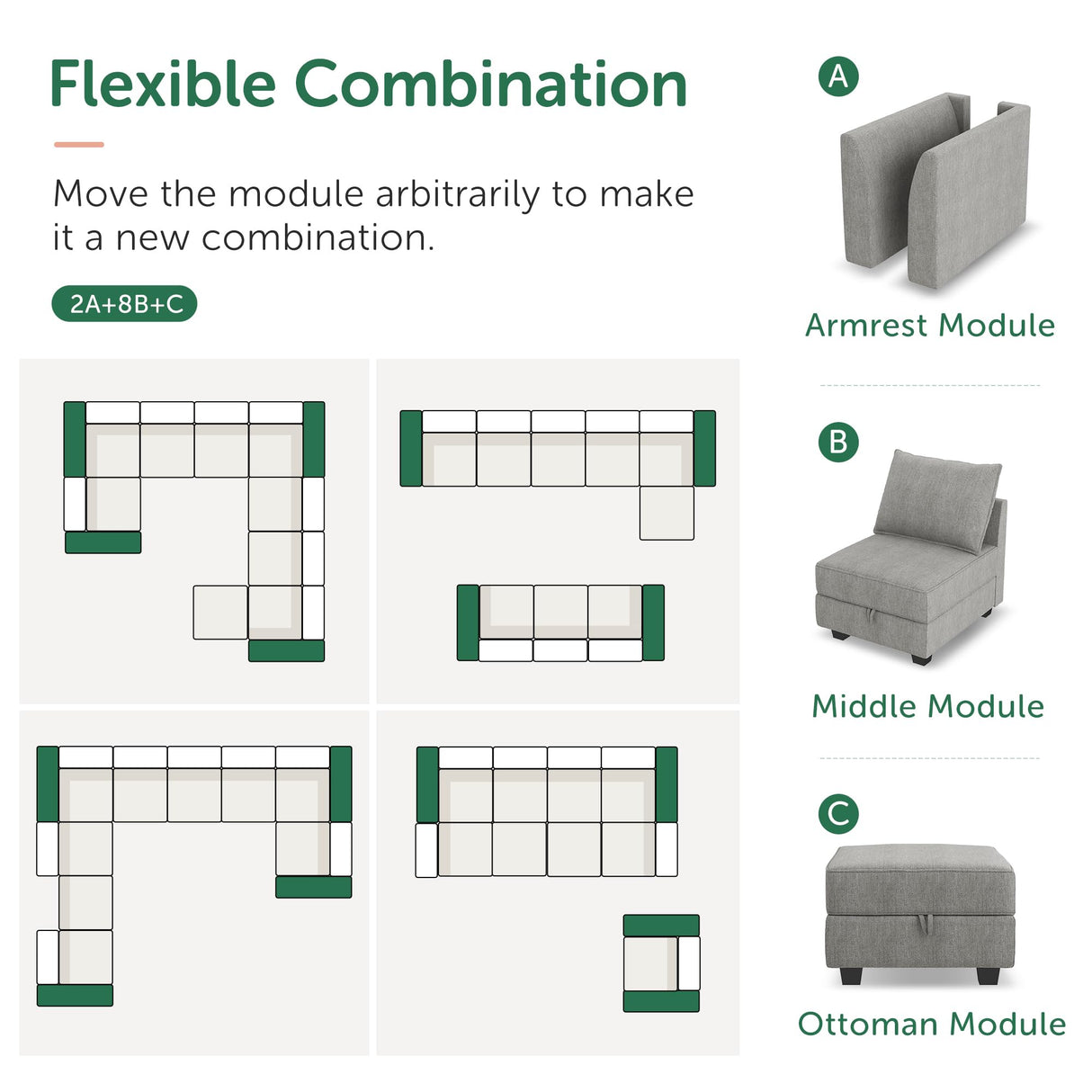 Flexible Combination

Move the module arbitrarily to make it a new combination.

2A+8B+C

A

Armrest Module

B

Middle Module

C

Ottoman Module