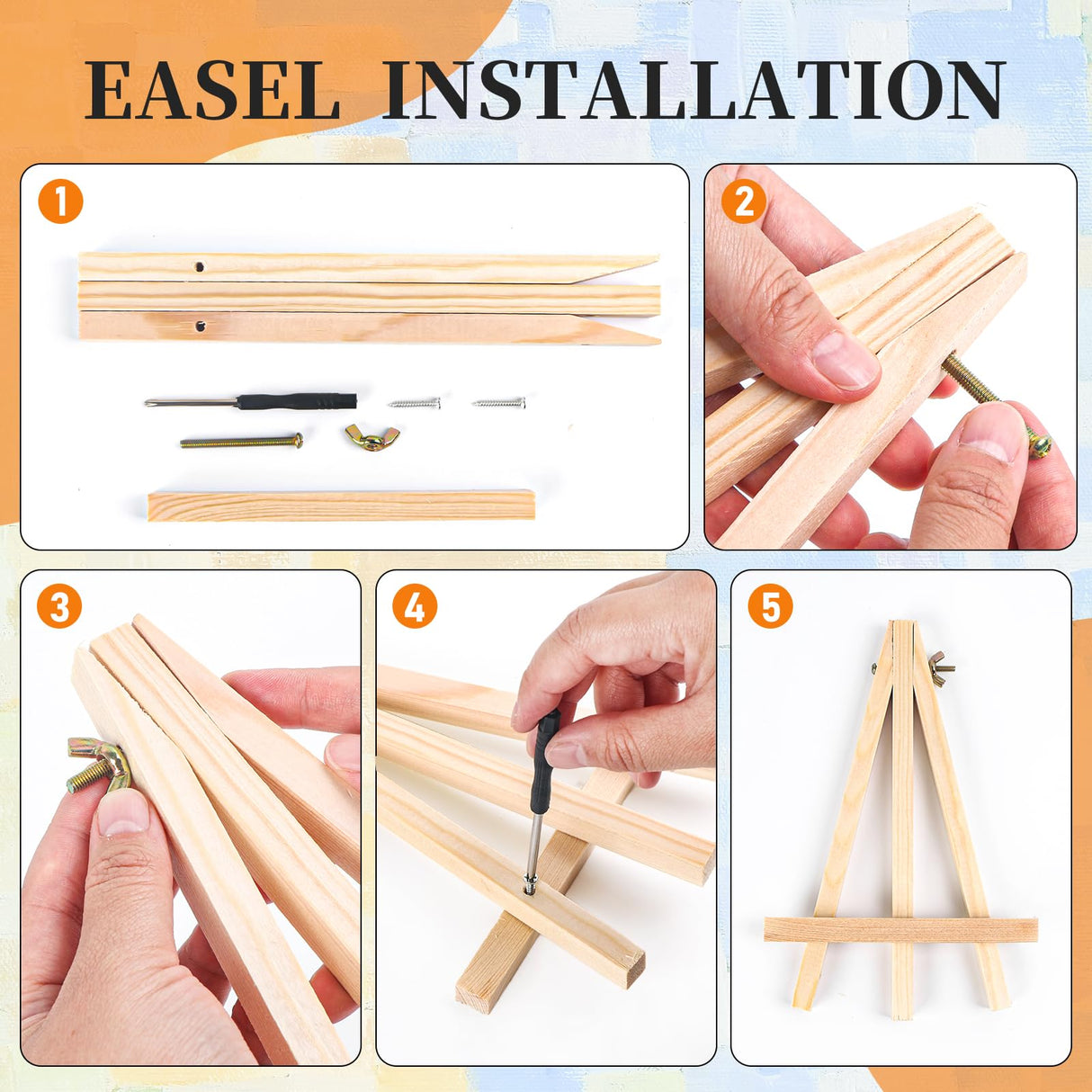 EASEL INSTALLATION

1

2

3

4

5