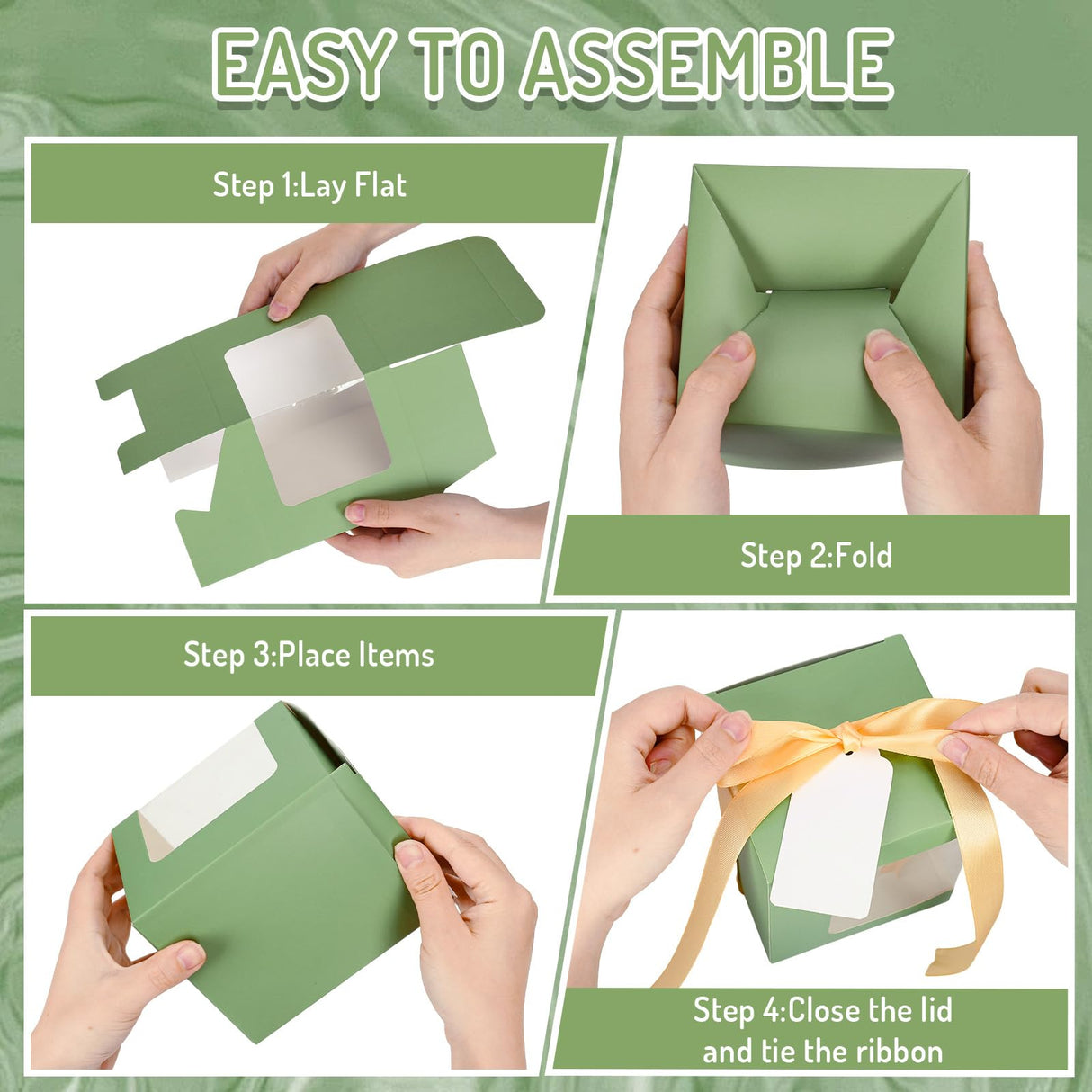 EASY TO ASSEMBLE

Step 1:Lay Flat

Step 2:Fold

Step 3:Place Items

Step 4:Close the lid and tie the ribbon