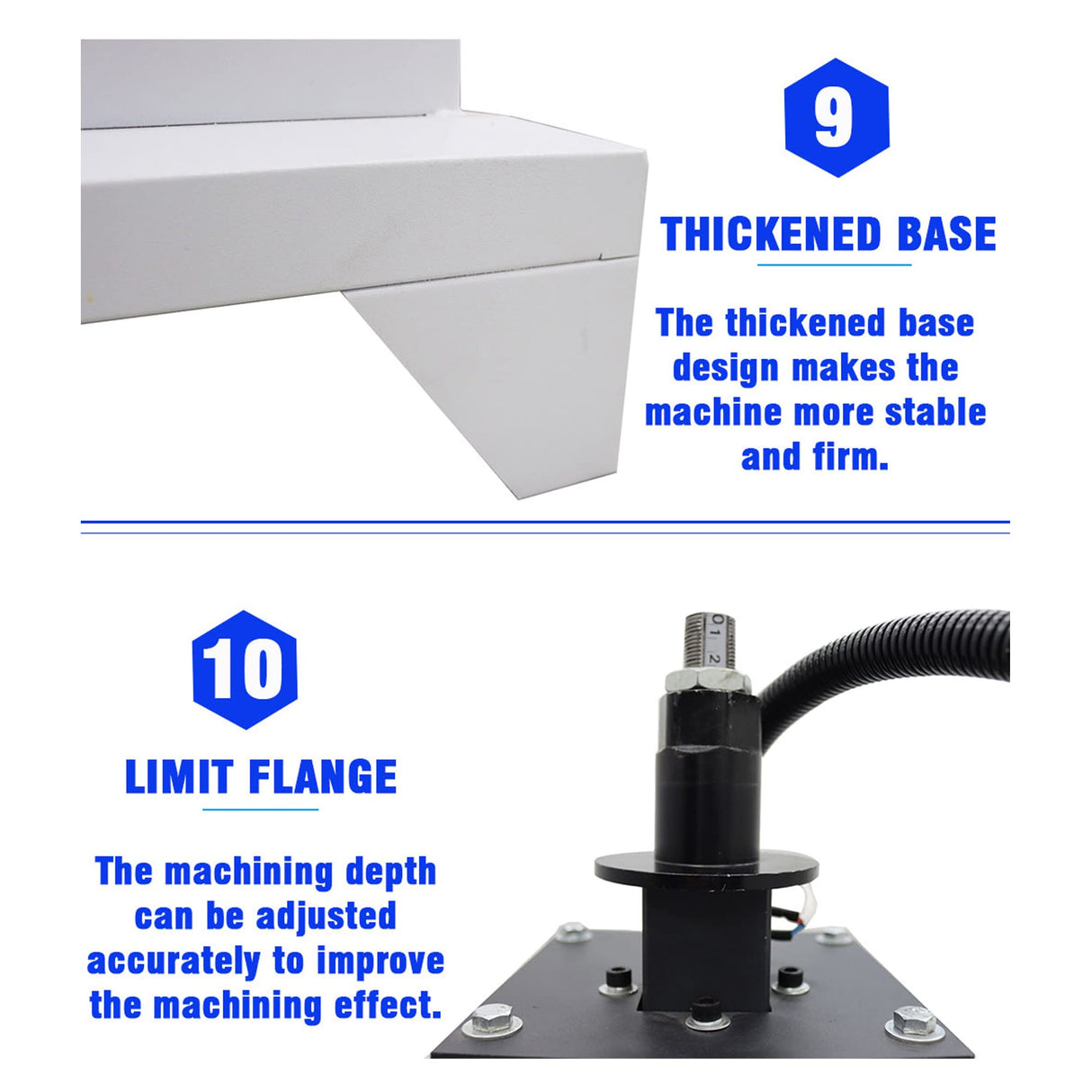 9

THICKENED BASE

The thickened base design makes the machine more stable and firm.

10

LIMIT FLANGE

The machining depth can be adjusted accurately to improve the machining effect.

0 1 2