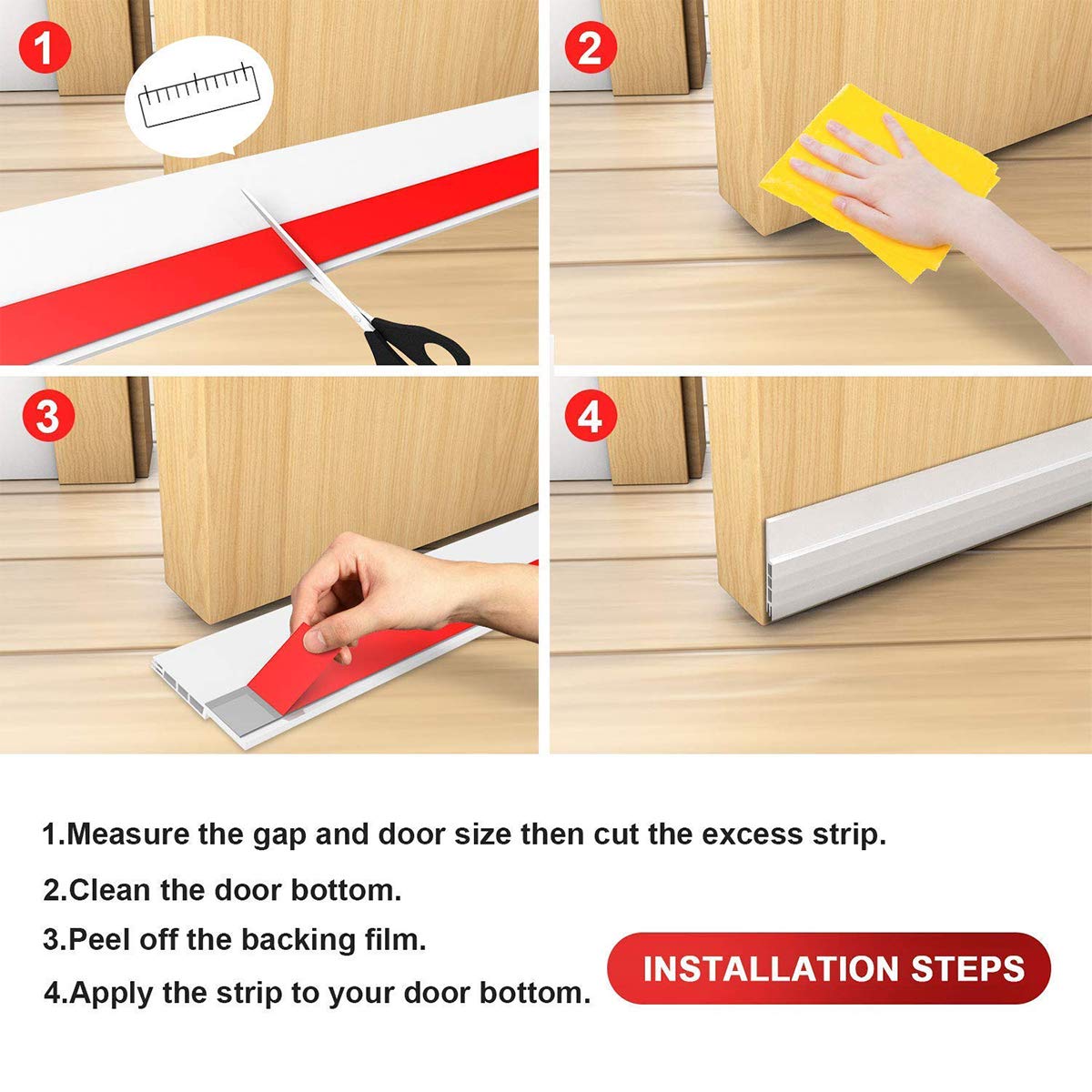 1

2

3

4

1.Measure the gap and door size then cut the excess strip.

2.Clean the door bottom.

3.Peel off the backing film.

4.Apply the strip to your door bottom.

INSTALLATION STEPS