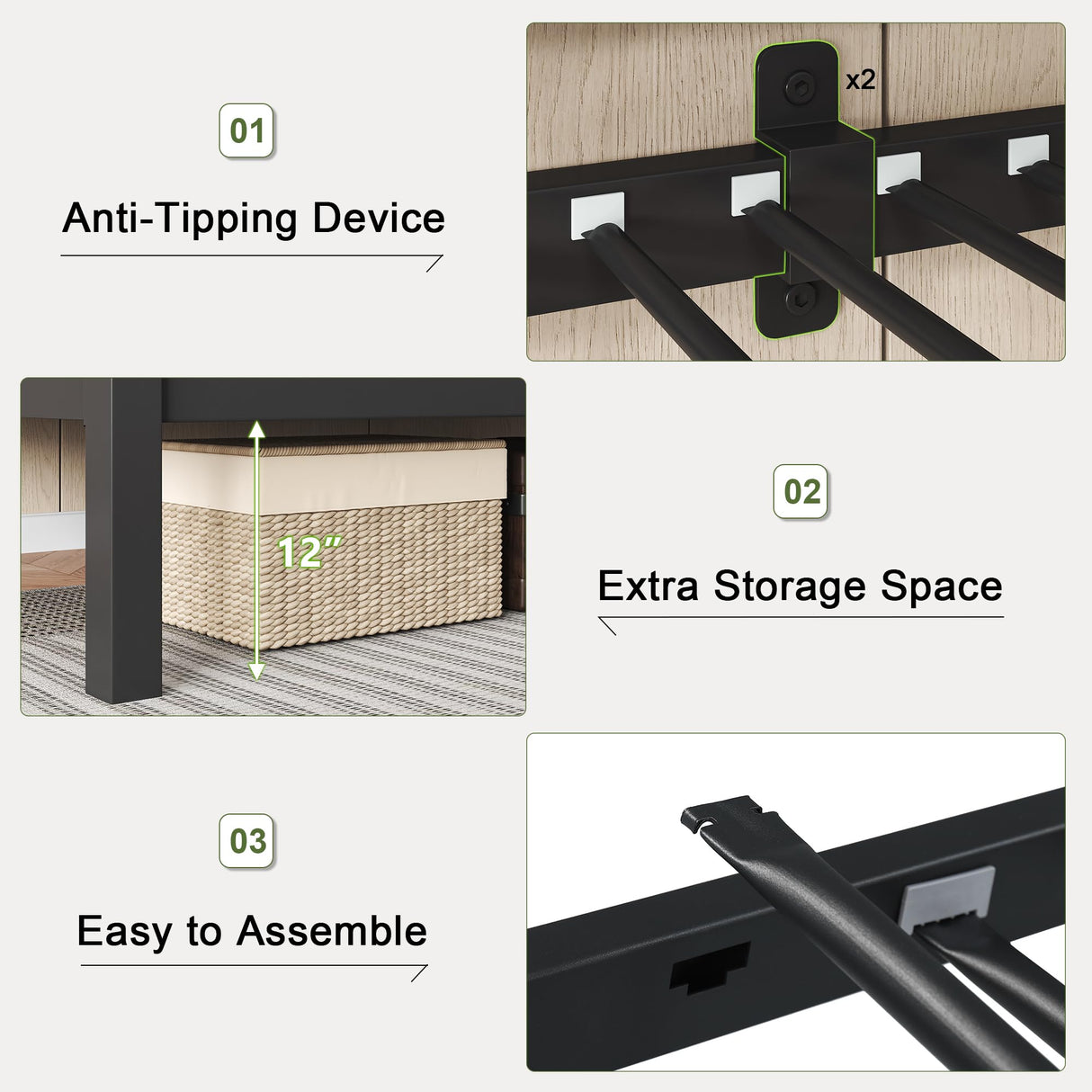 01

Anti-Tipping Device

x2

12"

02

Extra Storage Space

03

Easy to Assemble