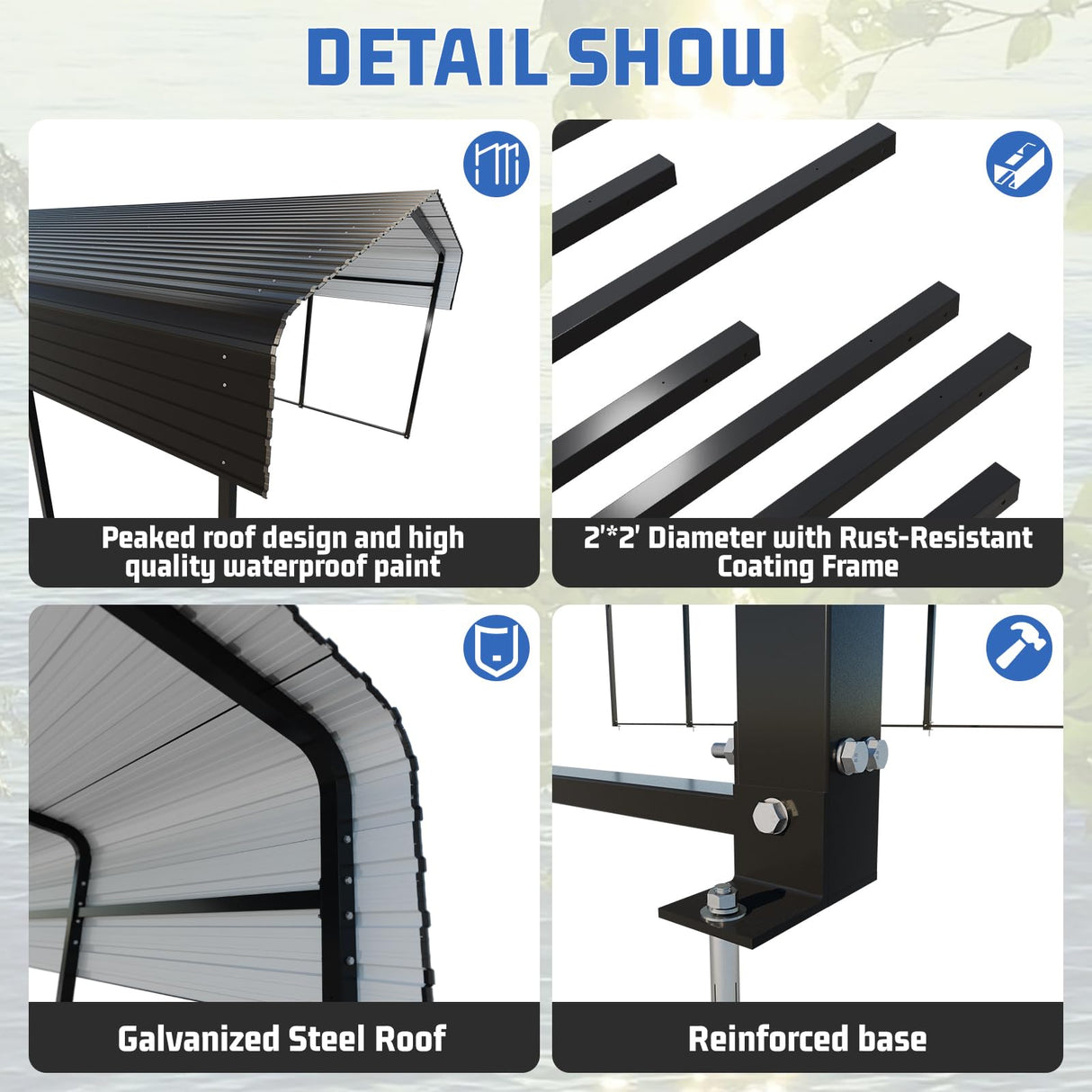 DETAIL SHOW

Peaked roof design and high quality waterproof paint

2'*2' Diameter with Rust-Resistant Coating Frame

Galvanized Steel Roof

Reinforced base