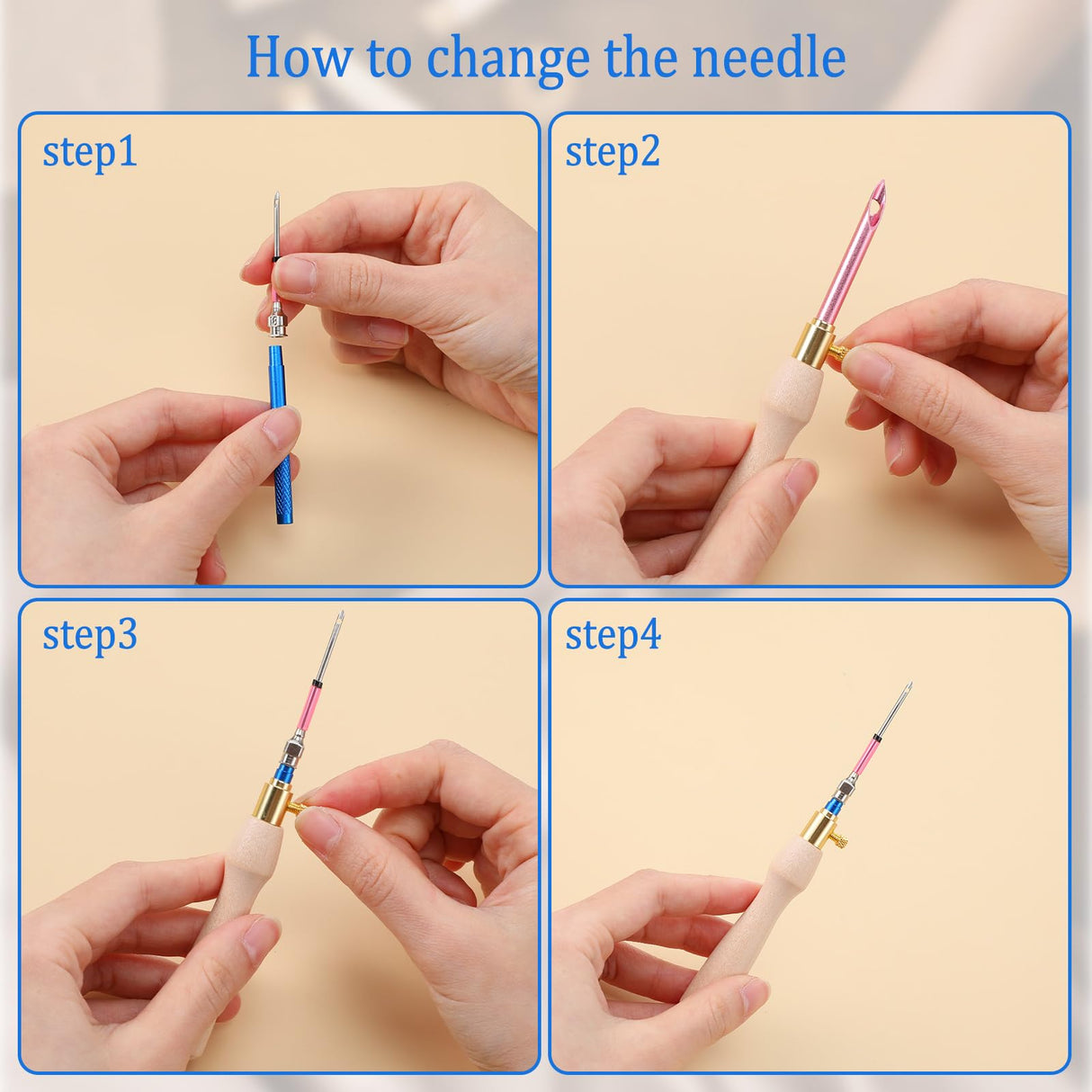 How to change the needle

step1

step2

step3

step4