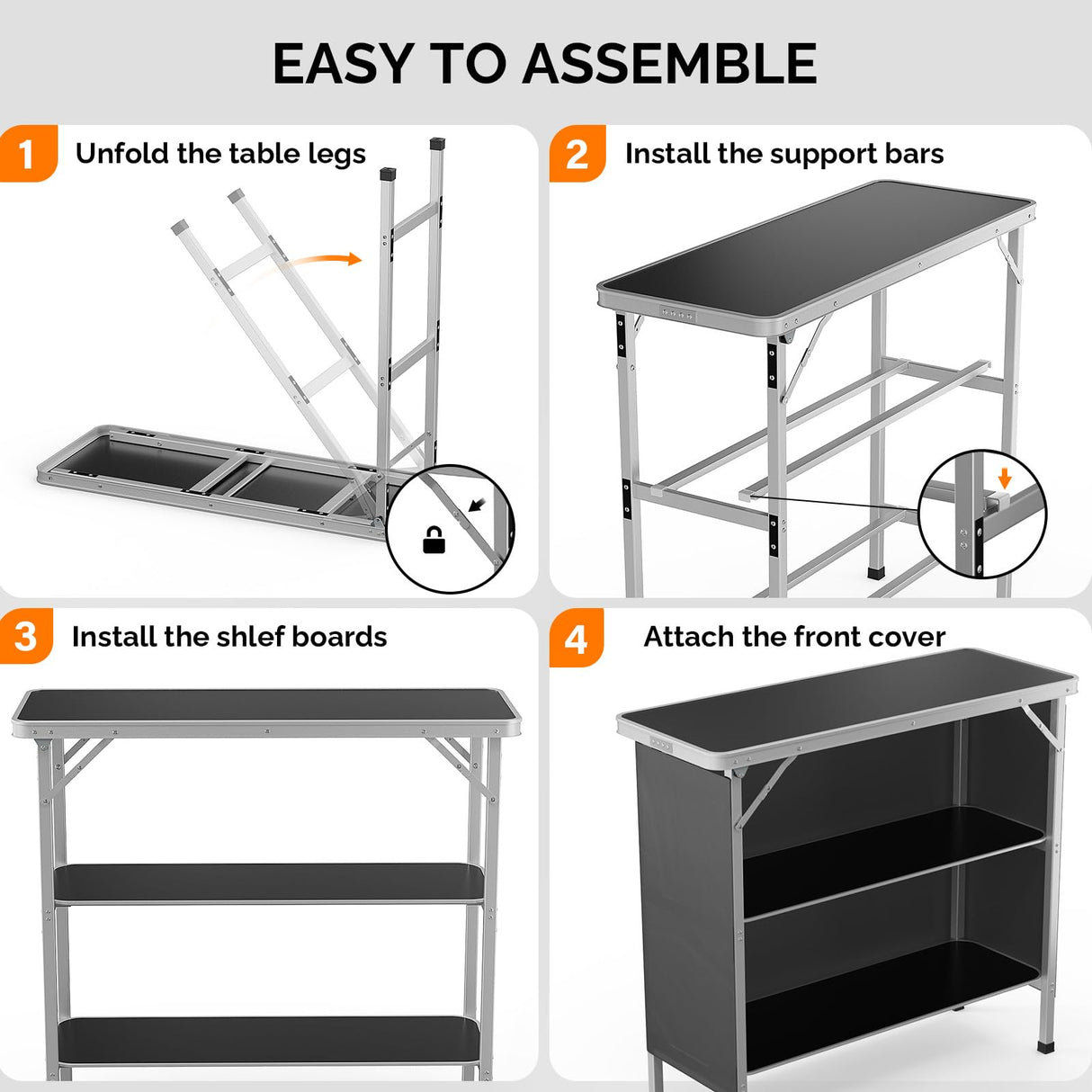 EASY TO ASSEMBLE

1 Unfold the table legs

2 Install the support bars

3 Install the shlef boards

4 Attach the front cover