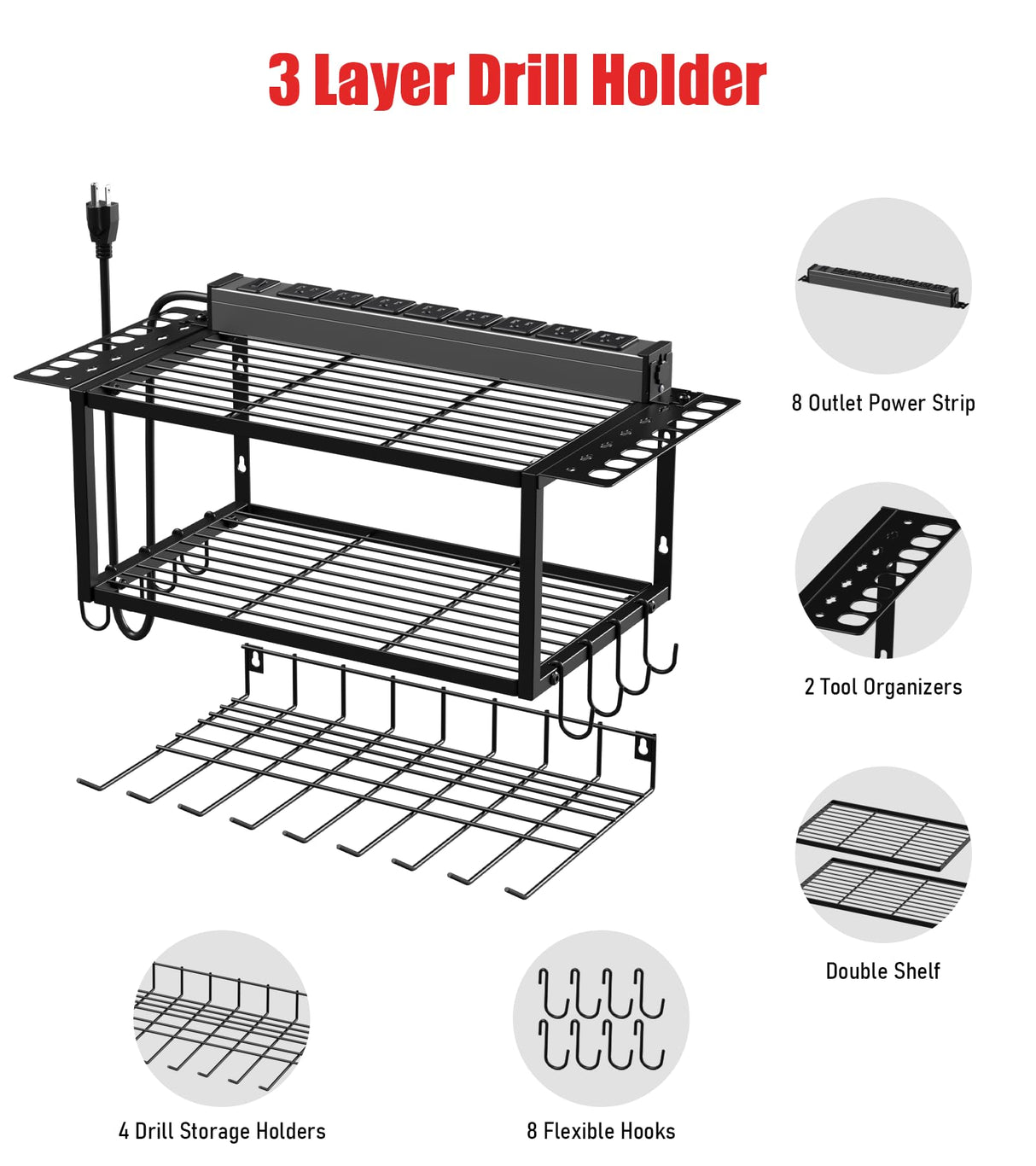 3 Layer Drill Holder

8 Outlet Power Strip

2 Tool Organizers

Double Shelf

4 Drill Storage Holders

8 Flexible Hooks