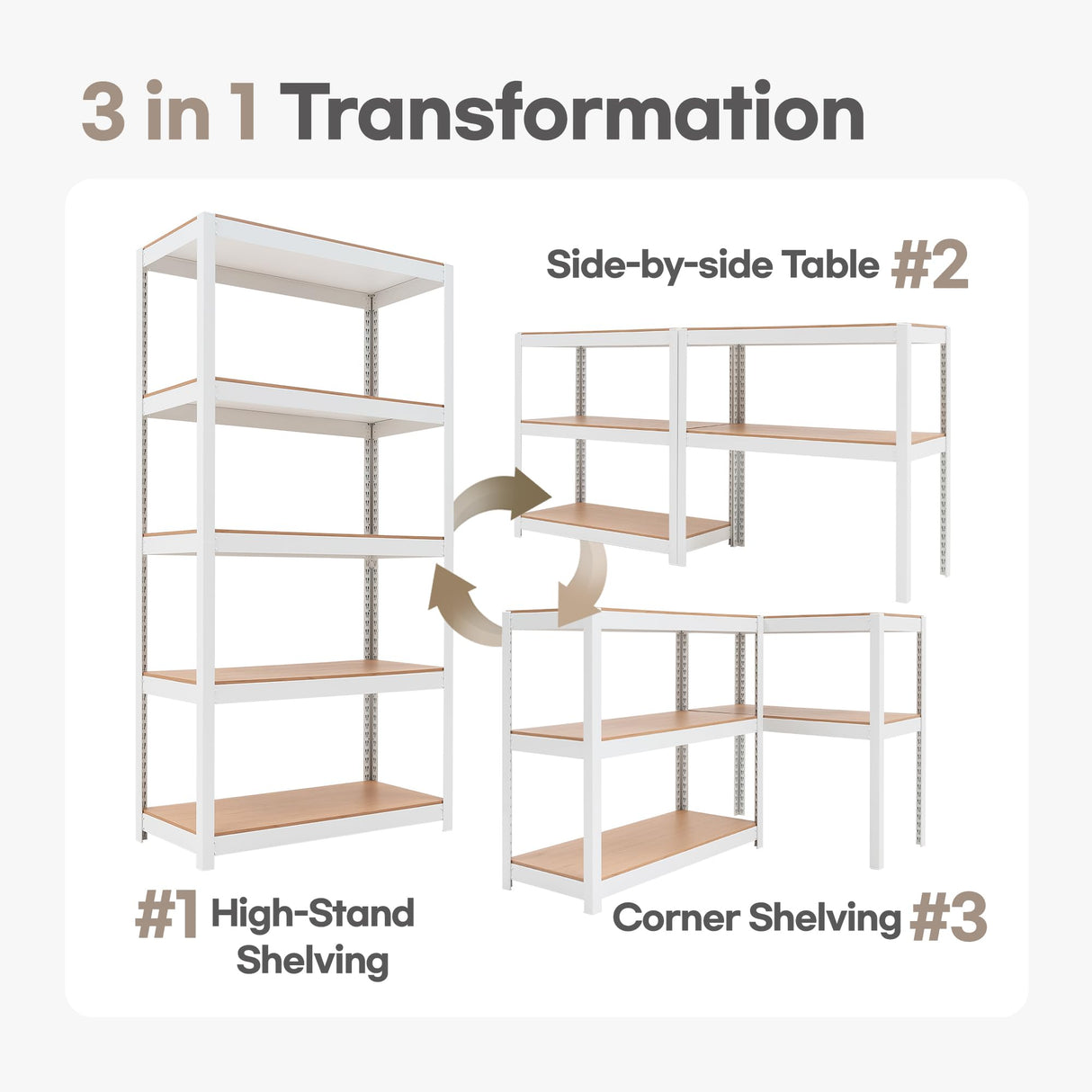 3 in 1 Transformation

Side-by-side Table #2

#1 High-Stand Shelving

Corner Shelving #3