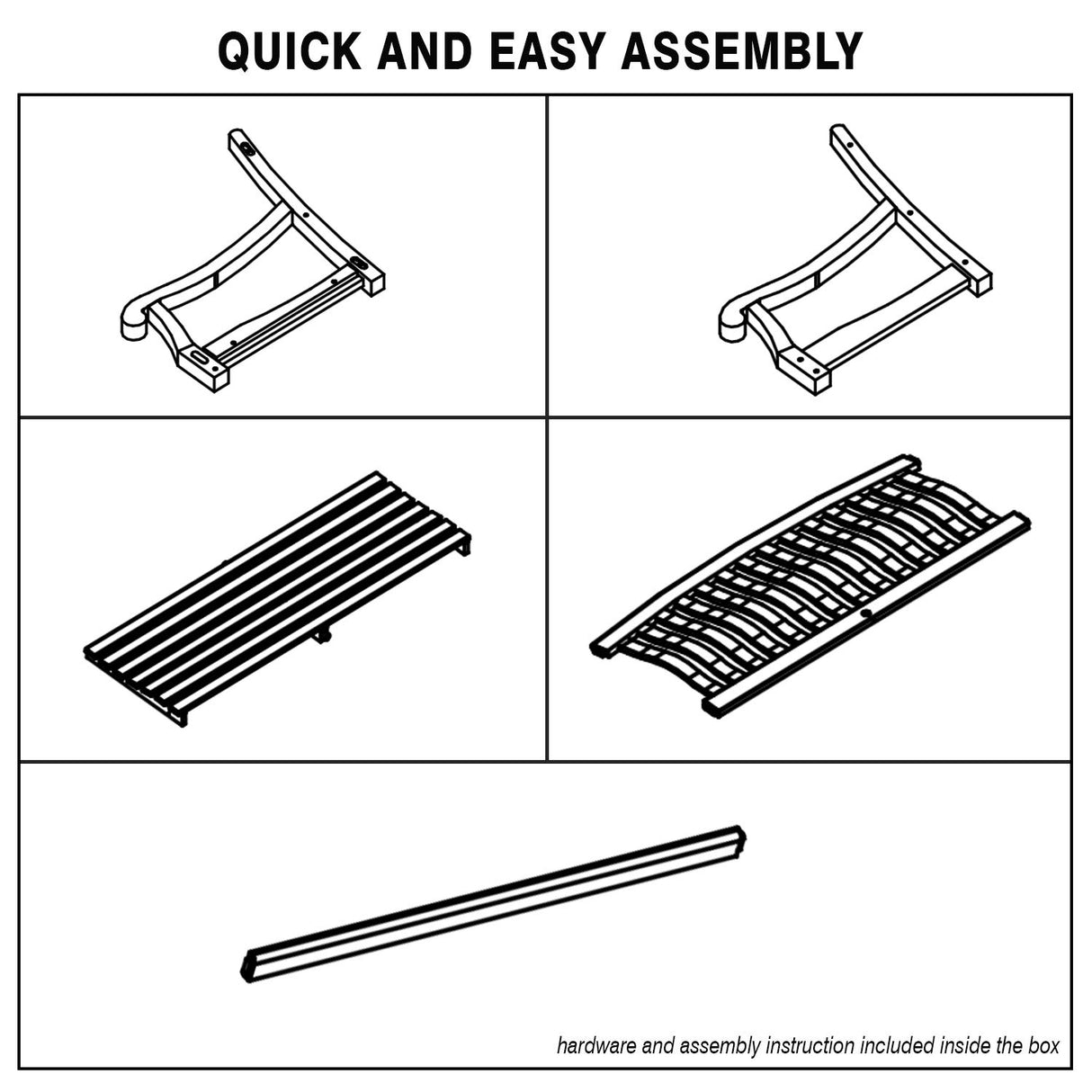 QUICK AND EASY ASSEMBLY

hardware and assembly instruction included inside the box