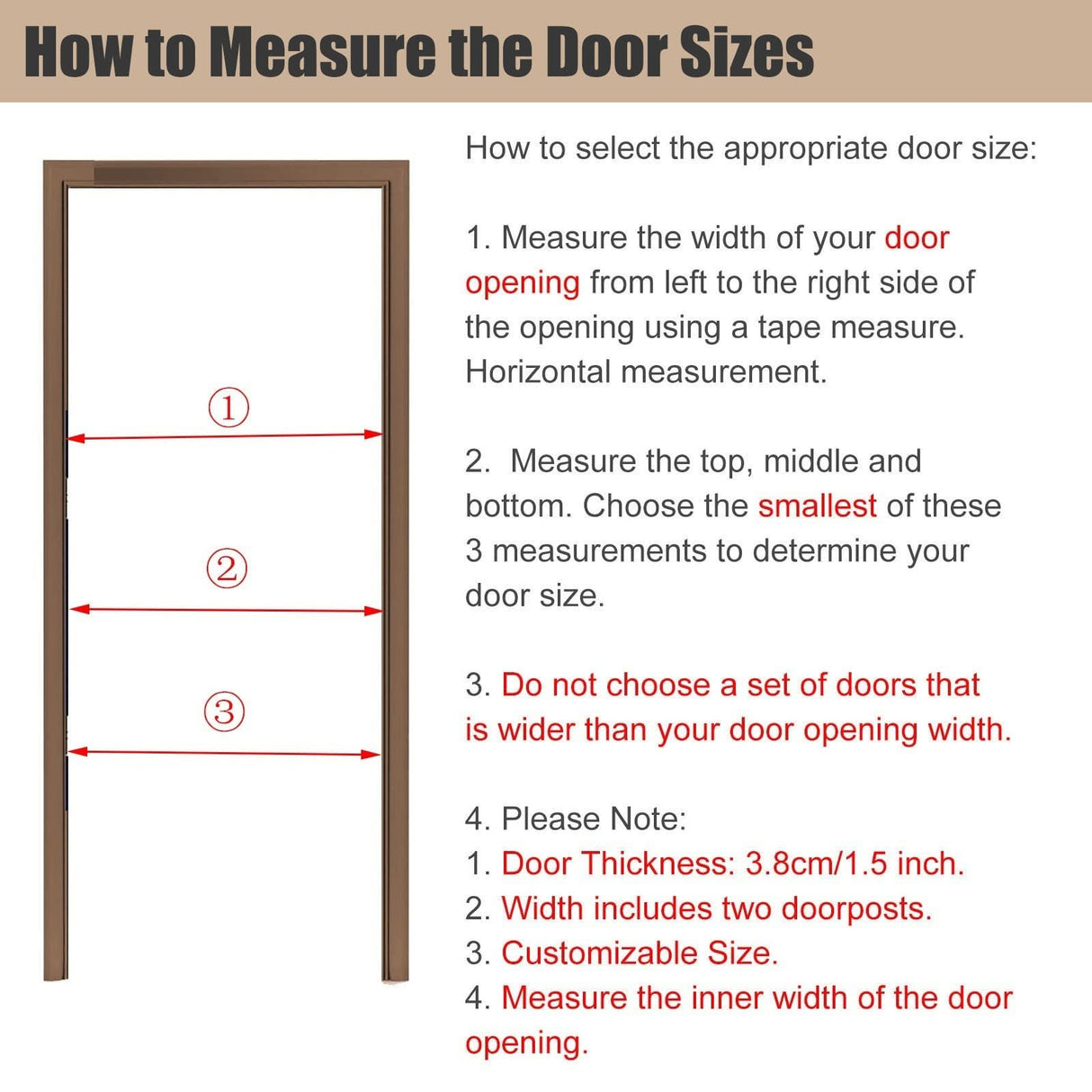 How to Measure the Door Sizes

①

②

③

How to select the appropriate door size:

1. Measure the width of your door opening from left to the right side of the opening using a tape measure. Horizontal measurement.

2.  Measure the top, middle and bottom. Choose the smallest of these 3 measurements to determine your door size.

3. Do not choose a set of doors that is wider than your door opening width.

4. Please Note:
1. Door Thickness: 3.8cm/1.5 inch.
2. Width includes two doorposts.
3. Customizable Size.
4. Measure the inner width of the door opening.