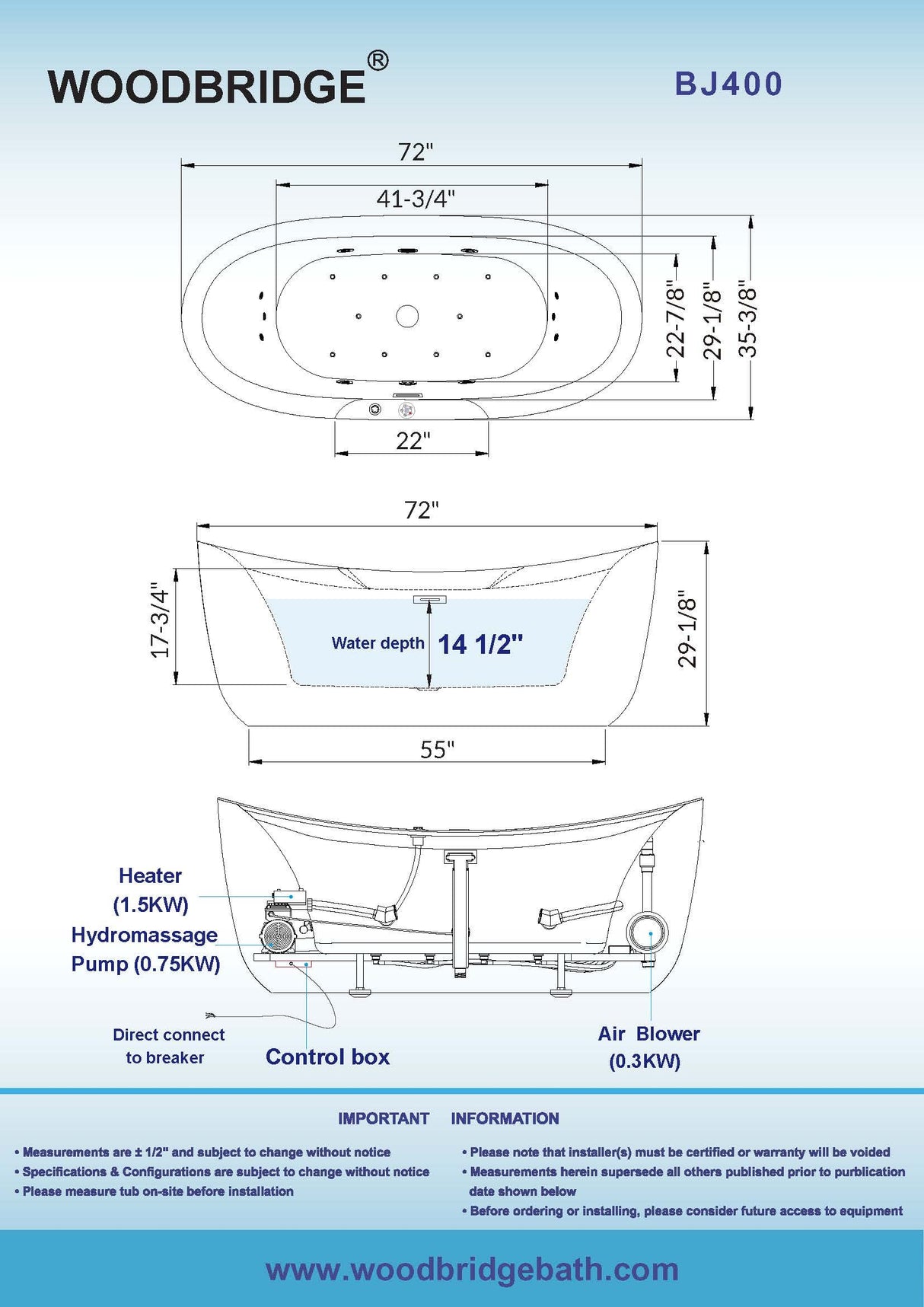 WOODBRIDGE®

BJ400

72"

41-3/4"

22-7/8"

29-1/8"

35-3/8"

22"

72"

17-3/4"

Water depth 14 1/2"

29-1/8"

55"

Heater (1.5KW)

Hydromassage Pump (0.75KW)

Direct connect to breaker

Control box

Air Blower (0.3KW)

IMPORTANT INFORMATION

• Measurements are ± 1/2" and subject to change without notice
• Specifications & Configurations are subject to change without notice
• Please measure tub on-site before installation

• Please note that installer(s) must be certified or warranty will be voided
• Measurements herein supersede all others published prior to purblication date shown below
• Before ordering or installing, please consider future access to equipment

www.woodbridgebath.com