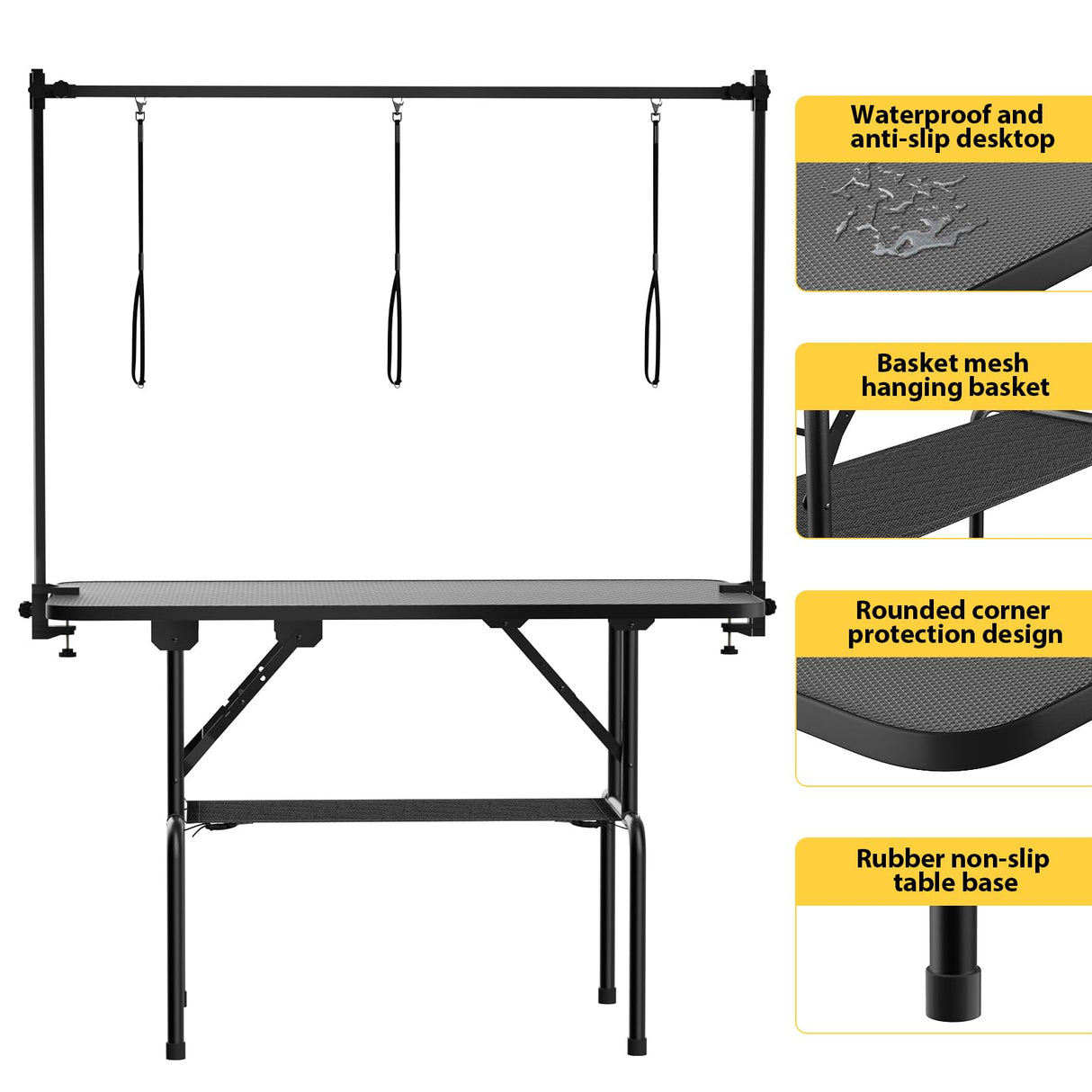 Waterproof and anti-slip desktop

Basket mesh hanging basket

Rounded corner protection design

Rubber non-slip table base