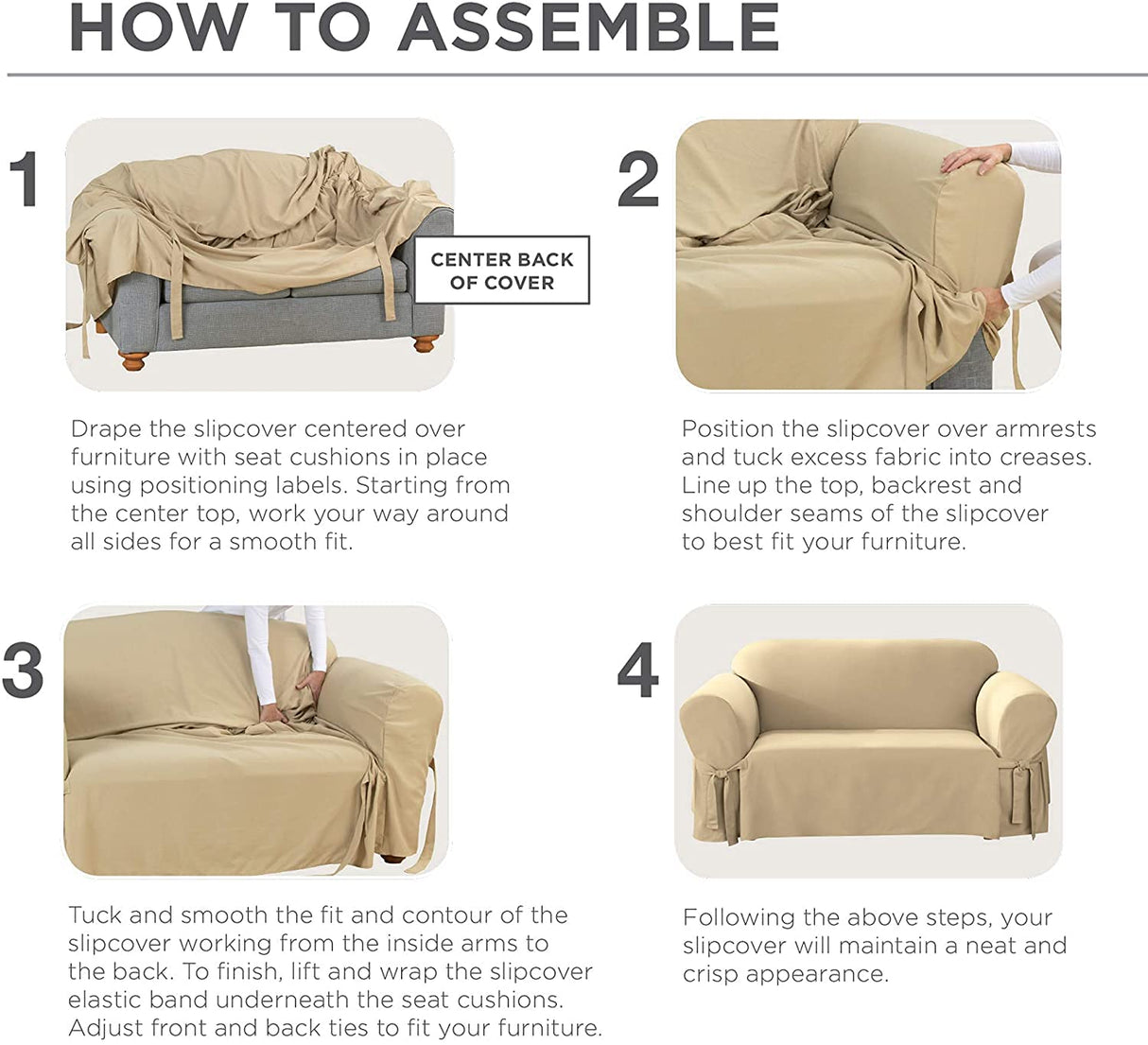 HOW TO ASSEMBLE

1

CENTER BACK OF COVER

Drape the slipcover centered over furniture with seat cushions in place using positioning labels. Starting from the center top, work your way around all sides for a smooth fit.

2

Position the slipcover over armrests and tuck excess fabric into creases. Line up the top, backrest and shoulder seams of the slipcover to best fit your furniture.

3

Tuck and smooth the fit and contour of the slipcover working from the inside arms to the back. To finish, lift and wrap the slipcover elastic band underneath the seat cushions. Adjust front and back ties to fit your furniture.

4

Following the above steps, your slipcover will maintain a neat and crisp appearance.