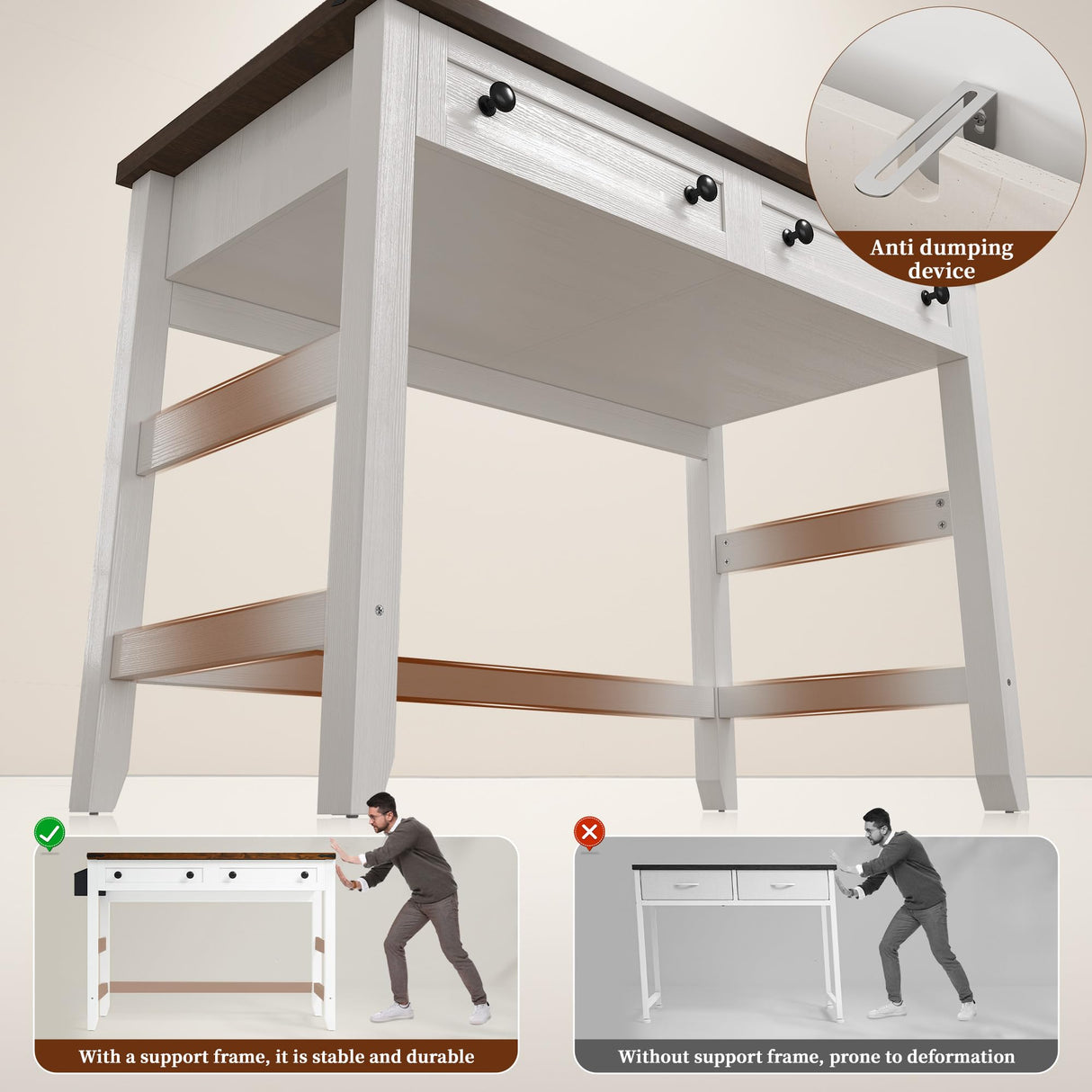 Anti dumping device

With a support frame, it is stable and durable

Without support frame, prone to deformation