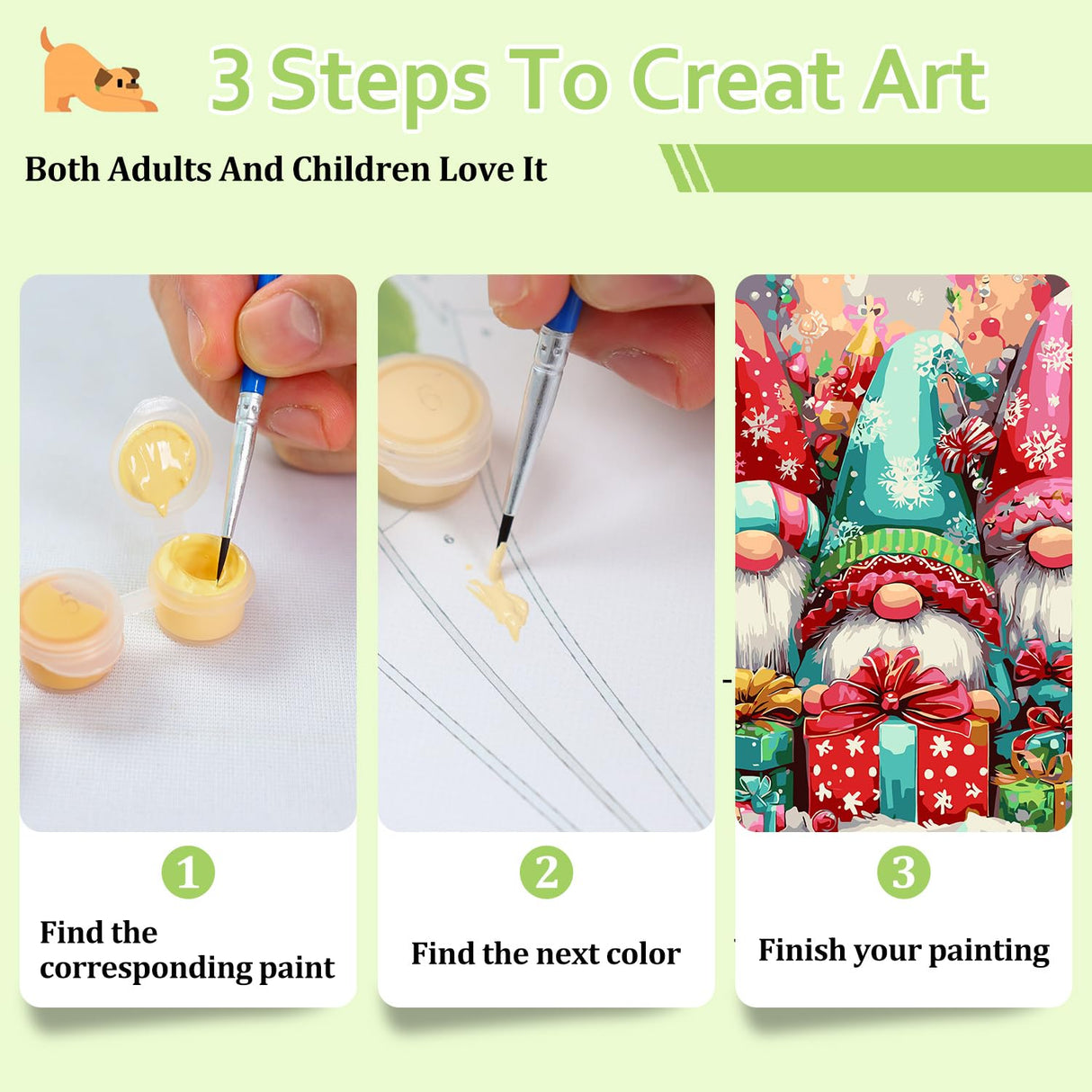 3 Steps To Creat Art

Both Adults And Children Love It

5

6

6

1

Find the corresponding paint

2

Find the next color

3

Finish your painting