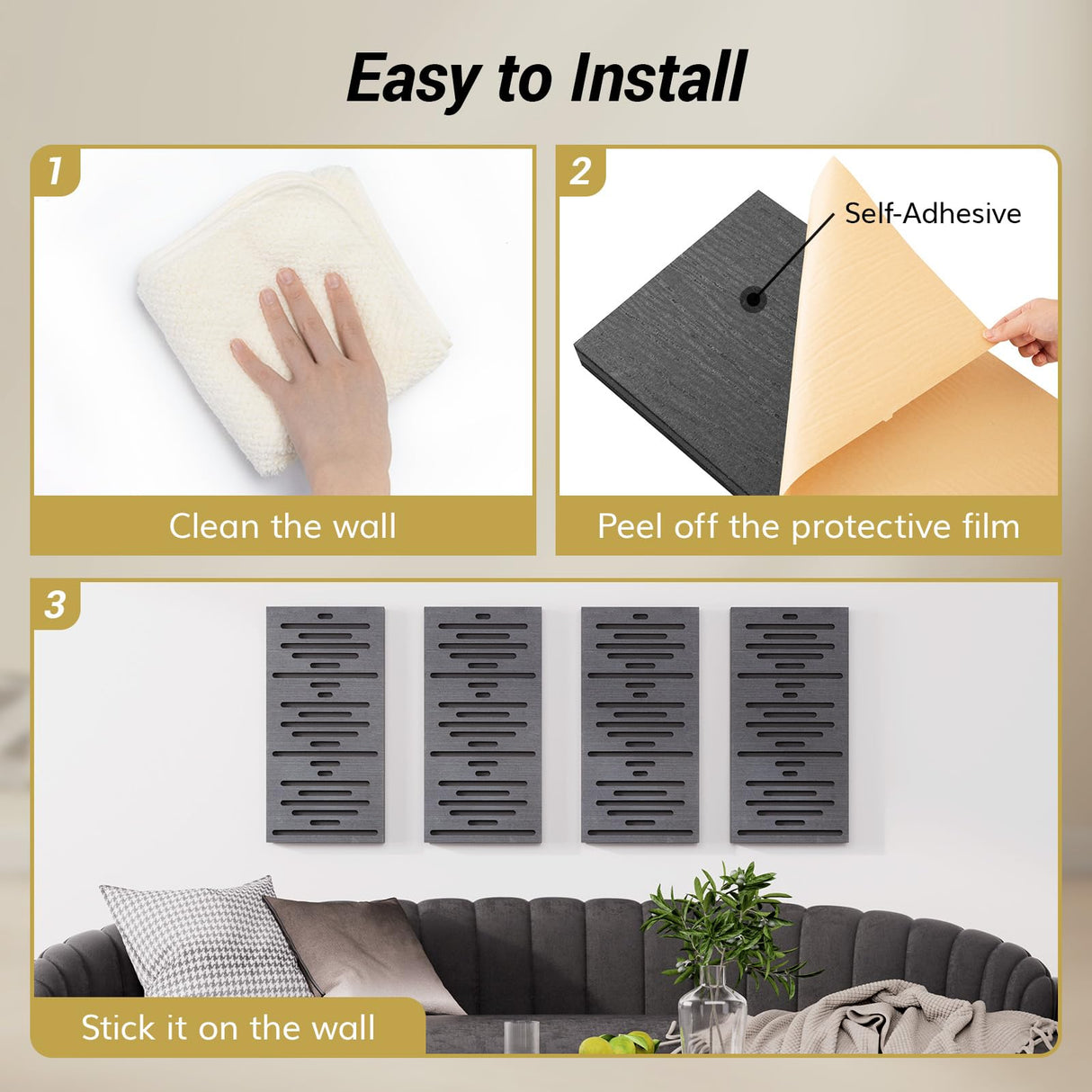 Easy to Install

1

Clean the wall

2

Self-Adhesive

Peel off the protective film

3

Stick it on the wall