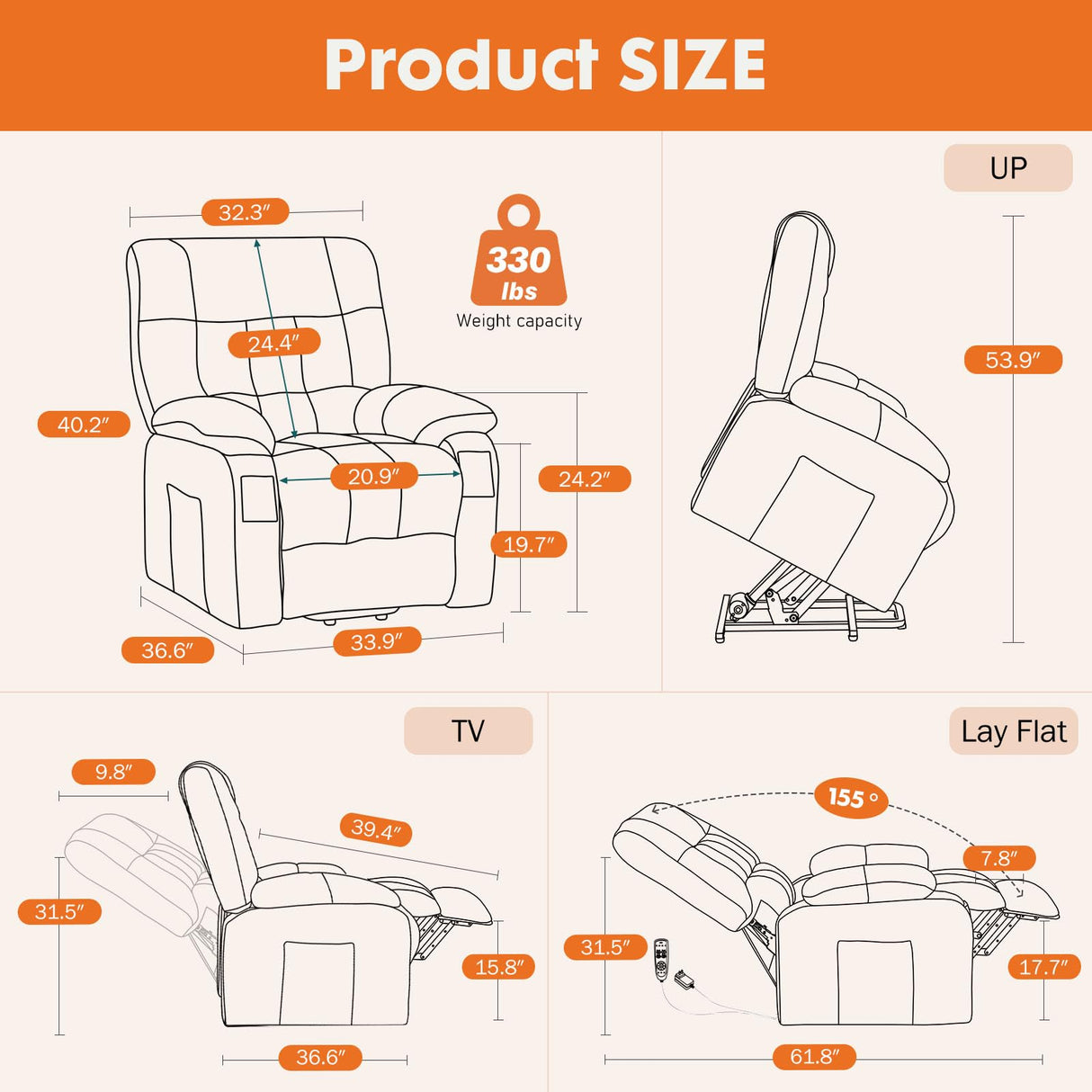 Product SIZE

32.3″

330 lbs
Weight capacity

24.4″

40.2″

20.9″

24.2″

19.7″

36.6″

33.9″

UP

53.9″

TV

9.8″

39.4″

31.5″

15.8″

36.6″

Lay Flat

155 °

7.8″

31.5″

17.7″

61.8″